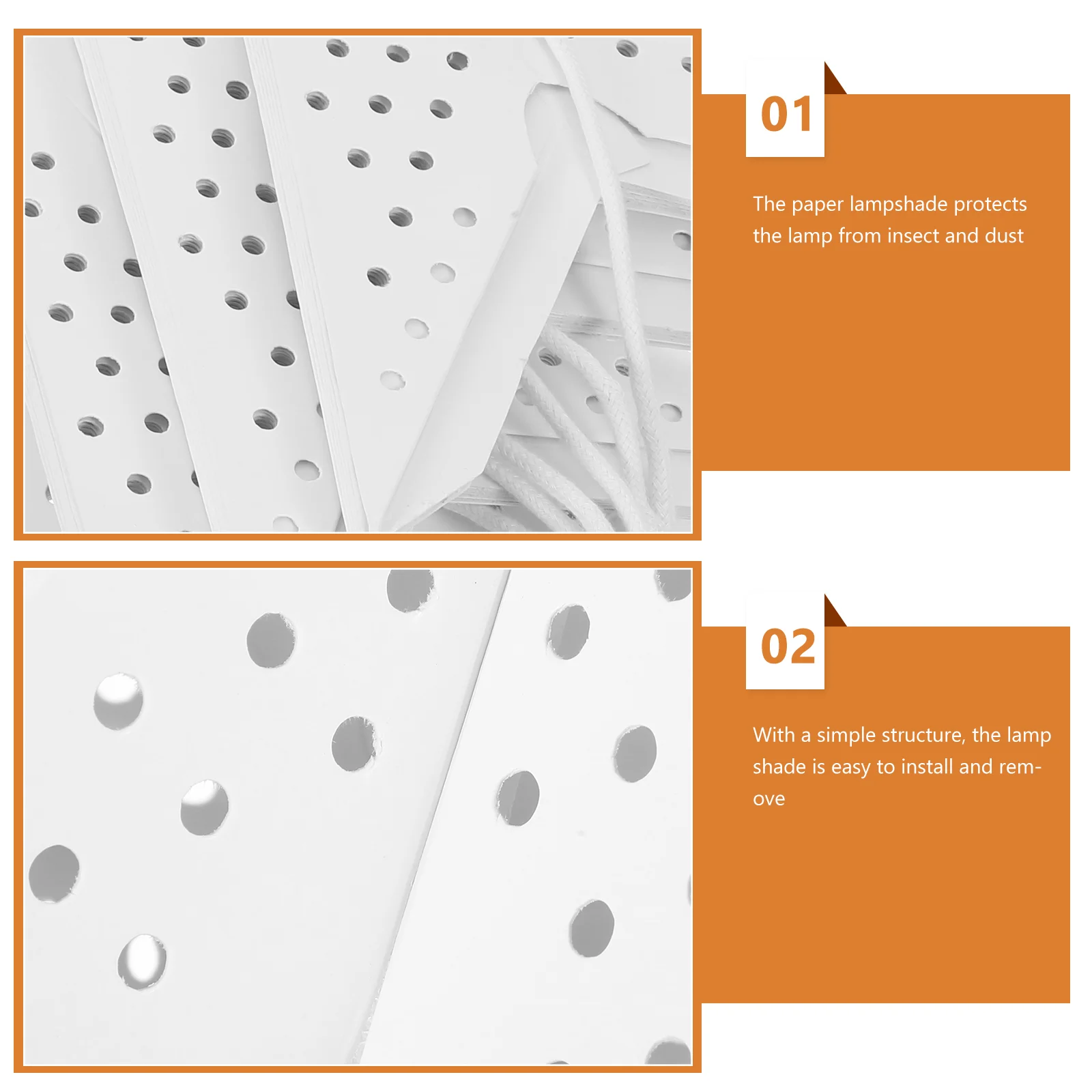 01

The paper lampshade protects the lamp from insect and dust

02

With a simple structure, the lamp shade is easy to install and remove