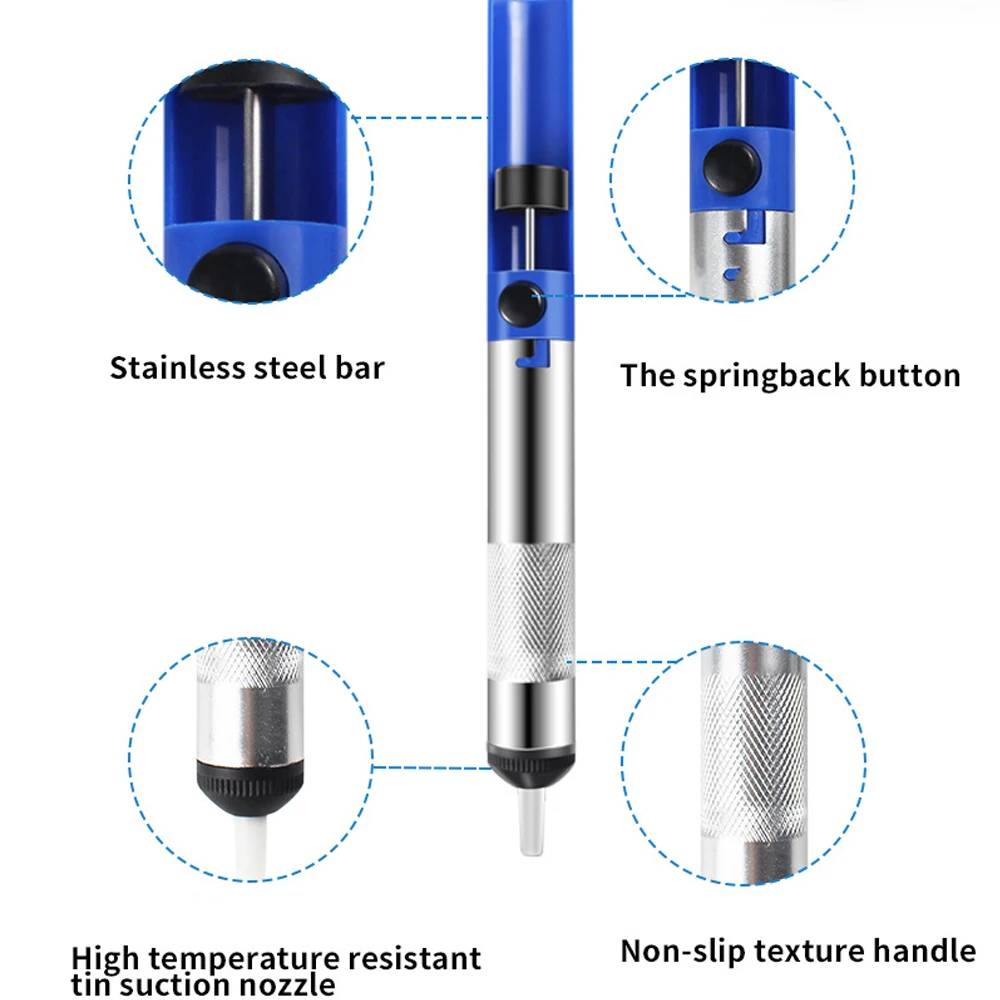 Stainless steel bar

The springback button

High temperature resistant tin suction nozzle

Non-slip texture handle