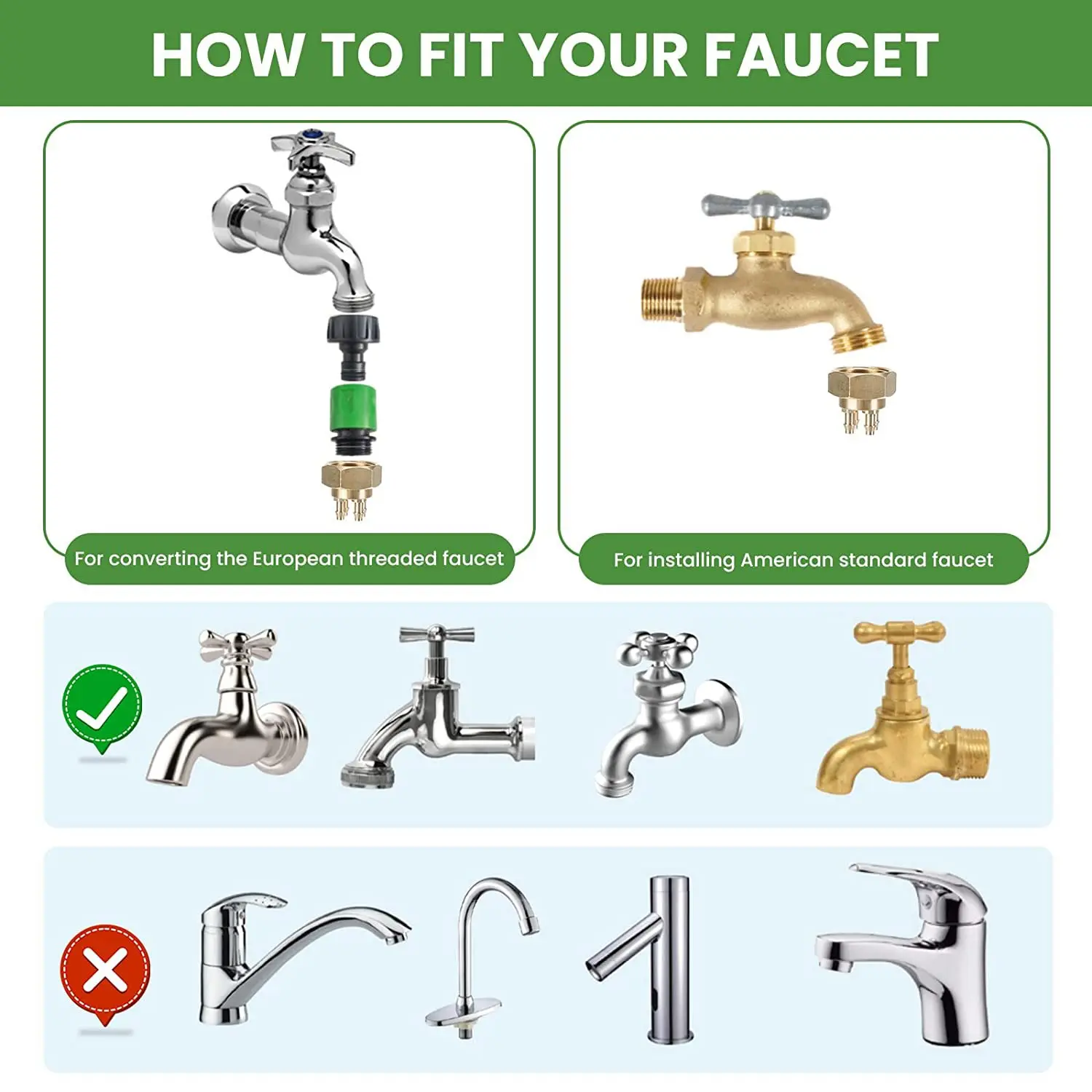 HOW TO FIT YOUR FAUCET

For converting the European threaded faucet

For installing American standard faucet