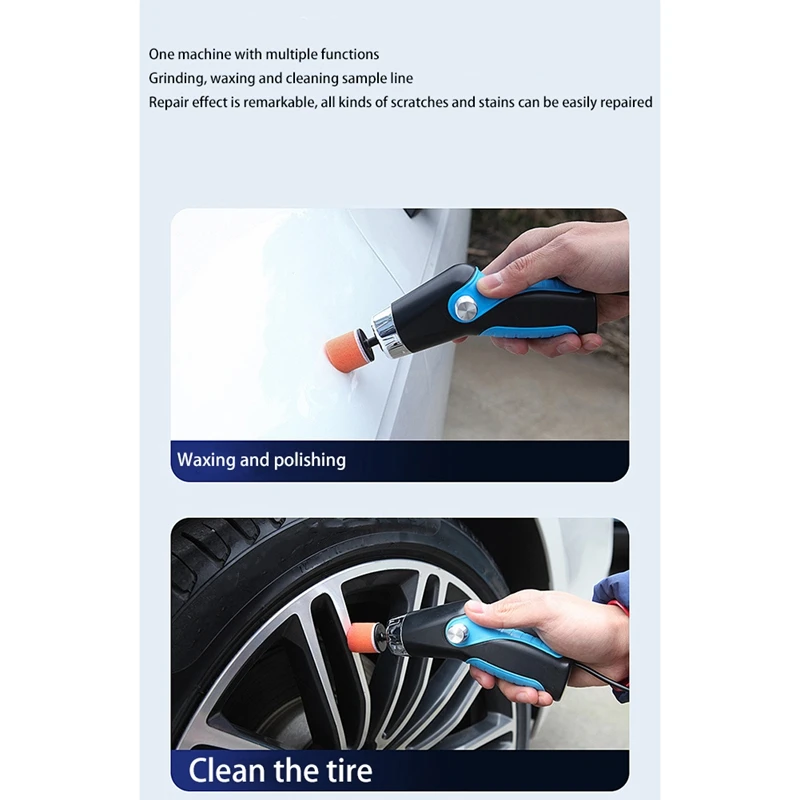 One machine with multiple functions
Grinding, waxing and cleaning sample line
Repair effect is remarkable, all kinds of scratches and stains can be easily repaired

Waxing and polishing

Clean the tire