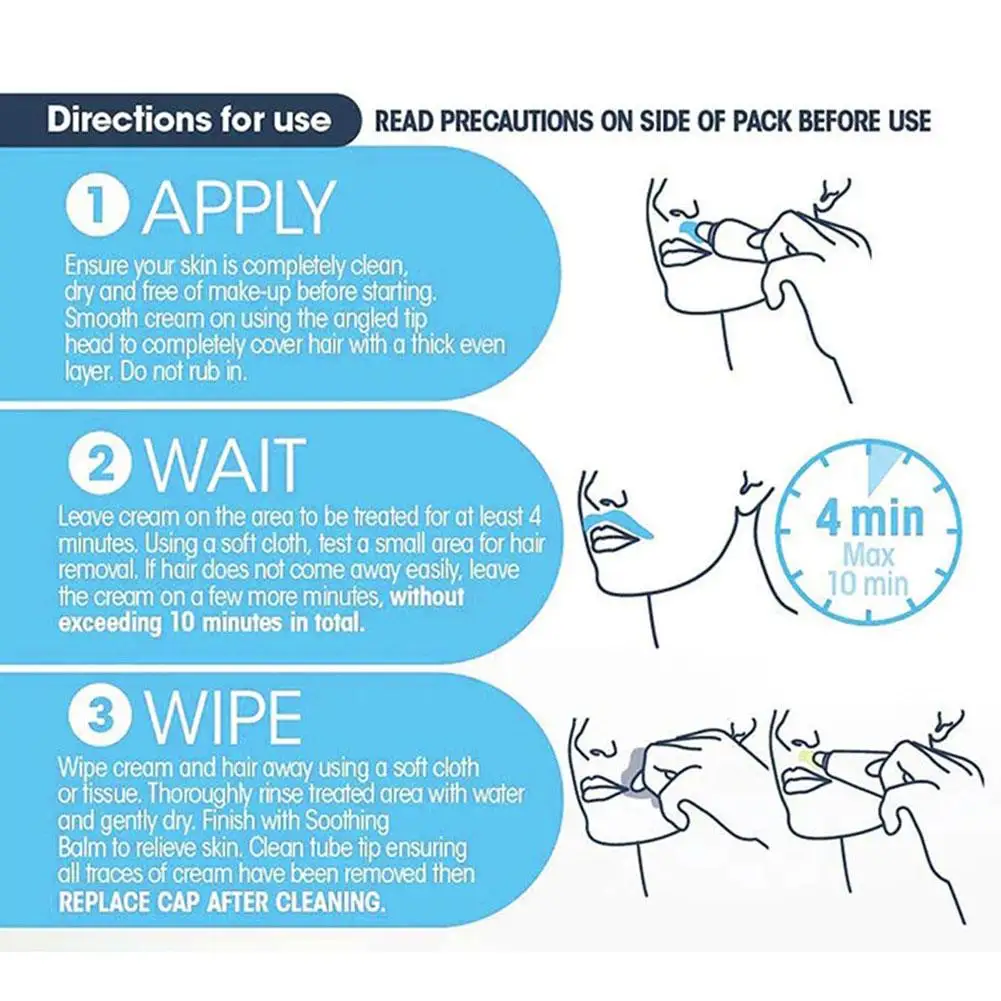 Directions for use

READ PRECAUTIONS ON SIDE OF PACK BEFORE USE

1 APPLY

Ensure your skin is completely clean, dry and free of make-up before starting. Smooth cream on using the angled tip head to completely cover hair with a thick even layer. Do not rub in.

2 WAIT

Leave cream on the area to be treated for at least 4 minutes. Using a soft cloth, test a small area for hair removal. If hair does not come away easily, leave the cream on a few more minutes, without exceeding 10 minutes in total.

4 min
Max
10 min

3 WIPE

Wipe cream and hair away using a soft cloth or tissue. Thoroughly rinse treated area with water and gently dry. Finish with Soothing Balm to relieve skin. Clean tube tip ensuring all traces of cream have been removed then REPLACE CAP AFTER CLEANING.