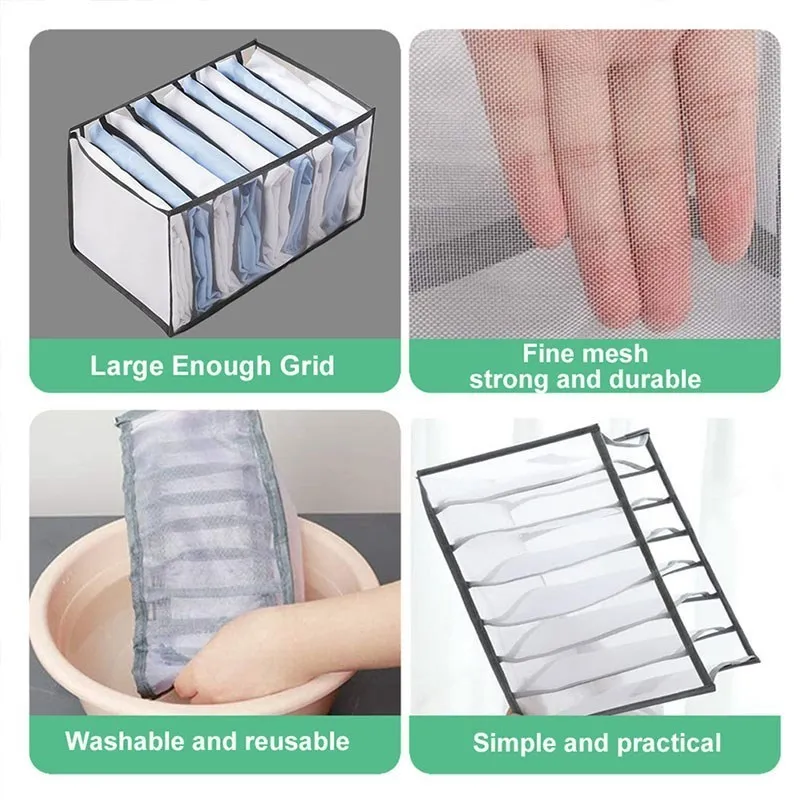 Large Enough Grid

Fine mesh
strong and durable

Washable and reusable

Simple and practical