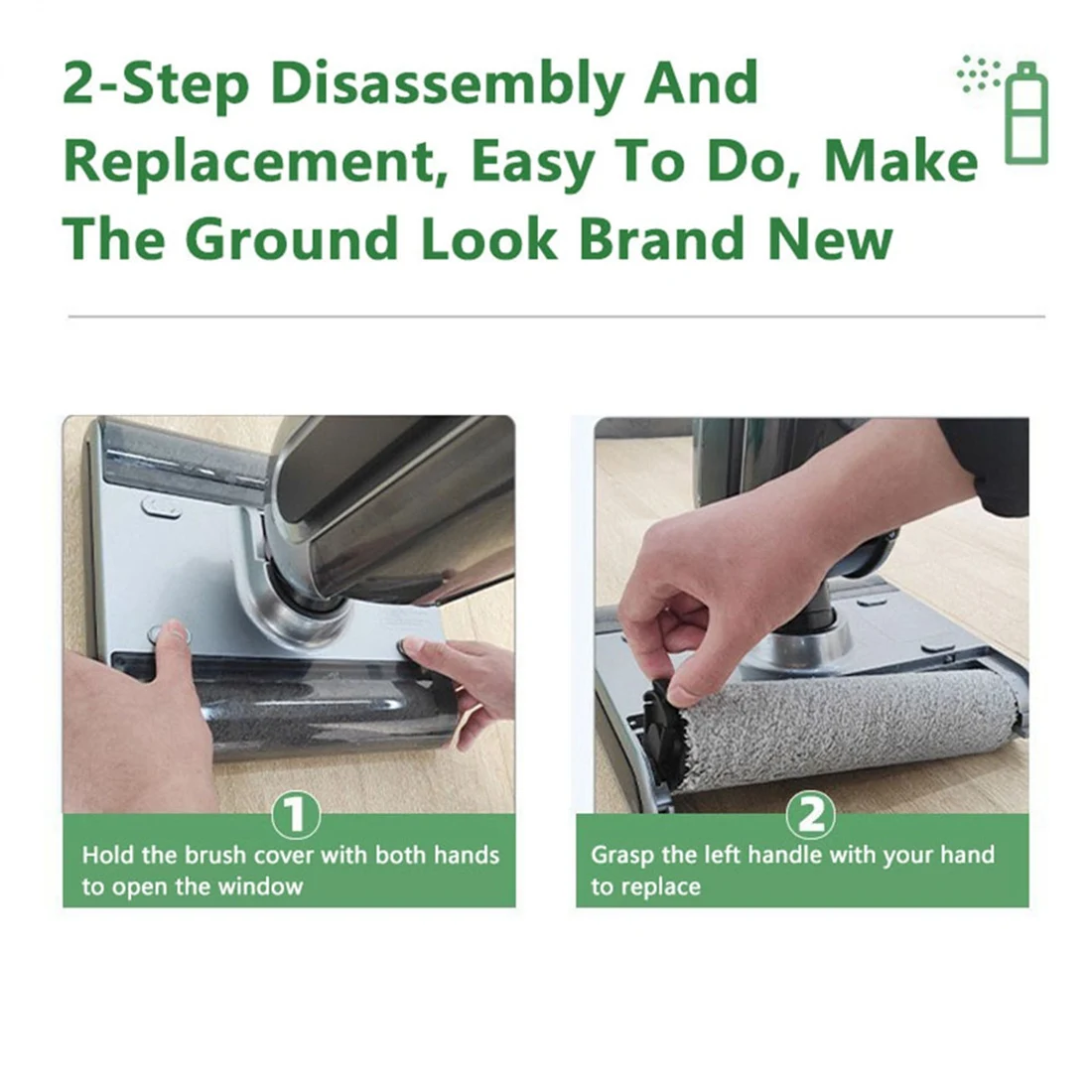 2-Step Disassembly And Replacement, Easy To Do, Make The Ground Look Brand New

1
Hold the brush cover with both hands to open the window

2
Grasp the left handle with your hand to replace