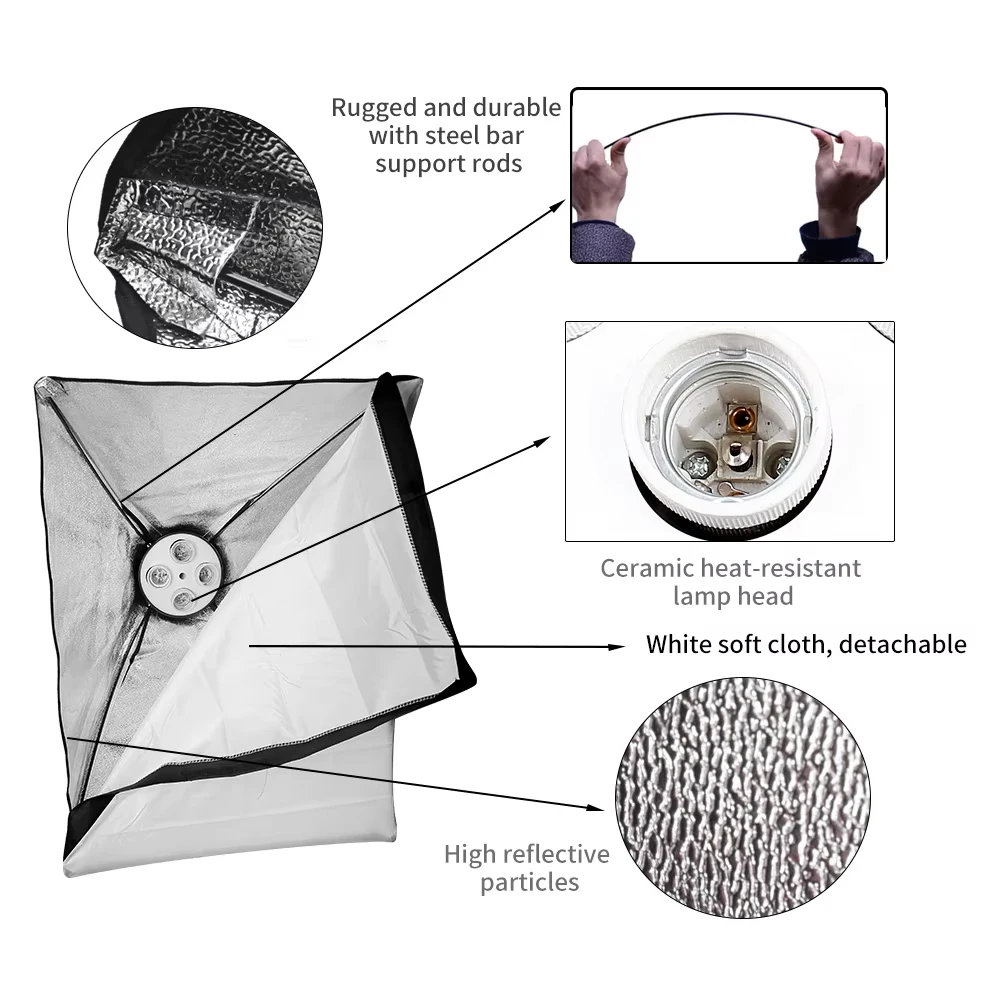 Rugged and durable with steel bar support rods

Ceramic heat-resistant lamp head

White soft cloth, detachable

High reflective particles