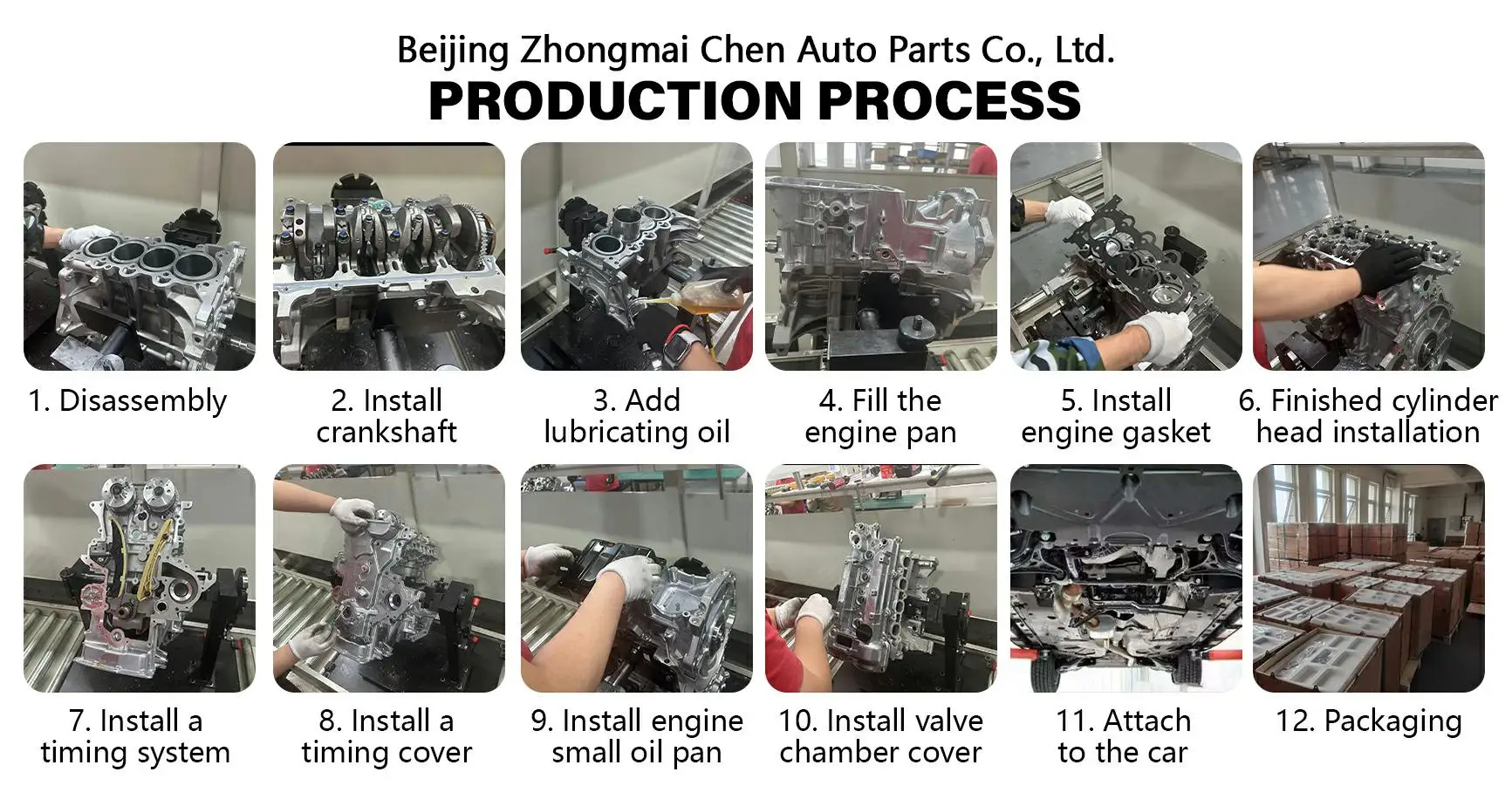 Beijing Zhongmai Chen Auto Parts Co., Ltd.
PRODUCTION PROCESS

1. Disassembly

2. Install crankshaft

3. Add lubricating oil

4. Fill the engine pan

5. Install engine gasket

6. Finished cylinder head installation

7. Install a timing system

8. Install a timing cover

9. Install engine small oil pan

10. Install valve chamber cover

11. Attach to the car

12. Packaging