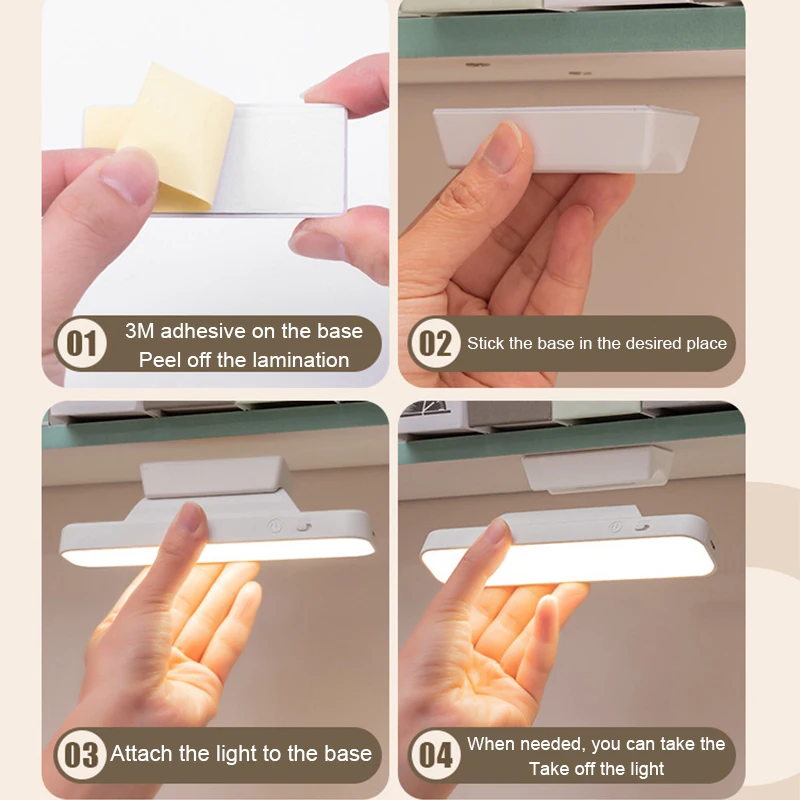 01 3M adhesive on the base
Peel off the lamination

02 Stick the base in the desired place

03 Attach the light to the base

04 When needed, you can take the
Take off the light