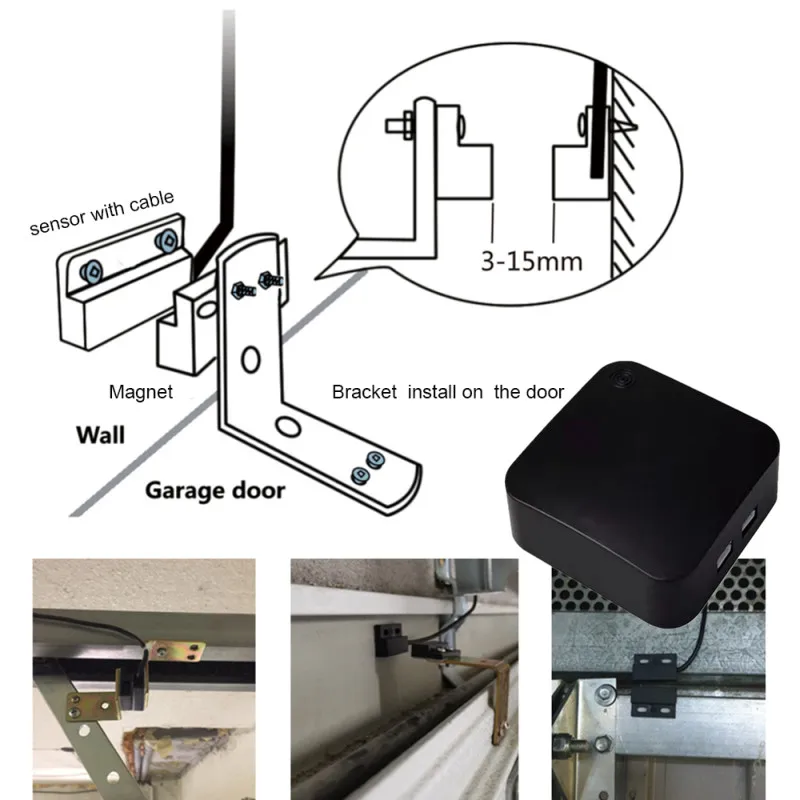 sensor with cable

3-15mm

Magnet

Bracket install on the door

Wall

Garage door