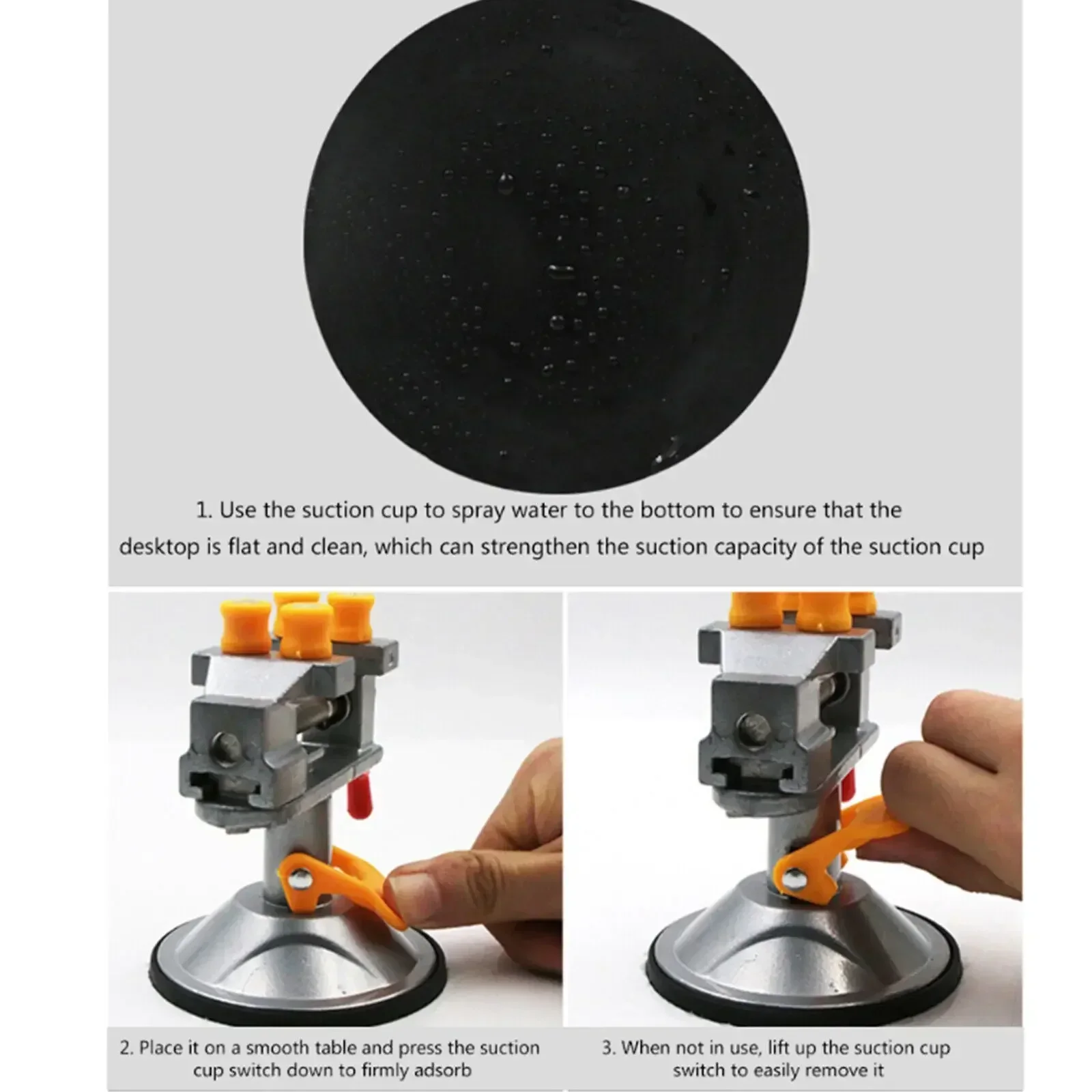 1. Use the suction cup to spray water to the bottom to ensure that the desktop is flat and clean, which can strengthen the suction capacity of the suction cup

2. Place it on a smooth table and press the suction cup switch down to firmly adsorb

3. When not in use, lift up the suction cup switch to easily remove it