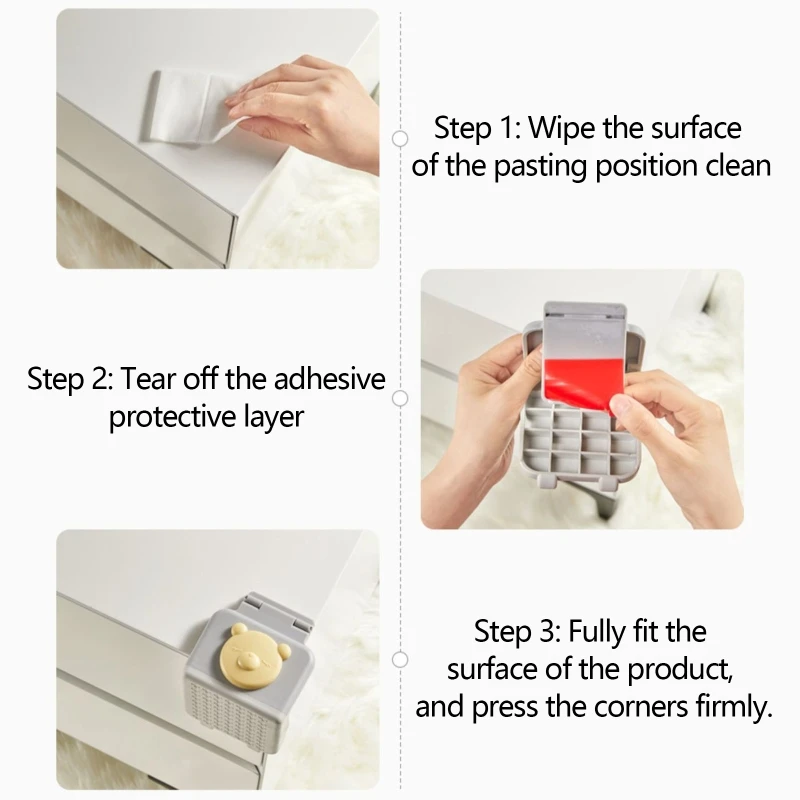 Step 1: Wipe the surface of the pasting position clean

Step 2: Tear off the adhesive protective layer

Step 3: Fully fit the surface of the product, and press the corners firmly.