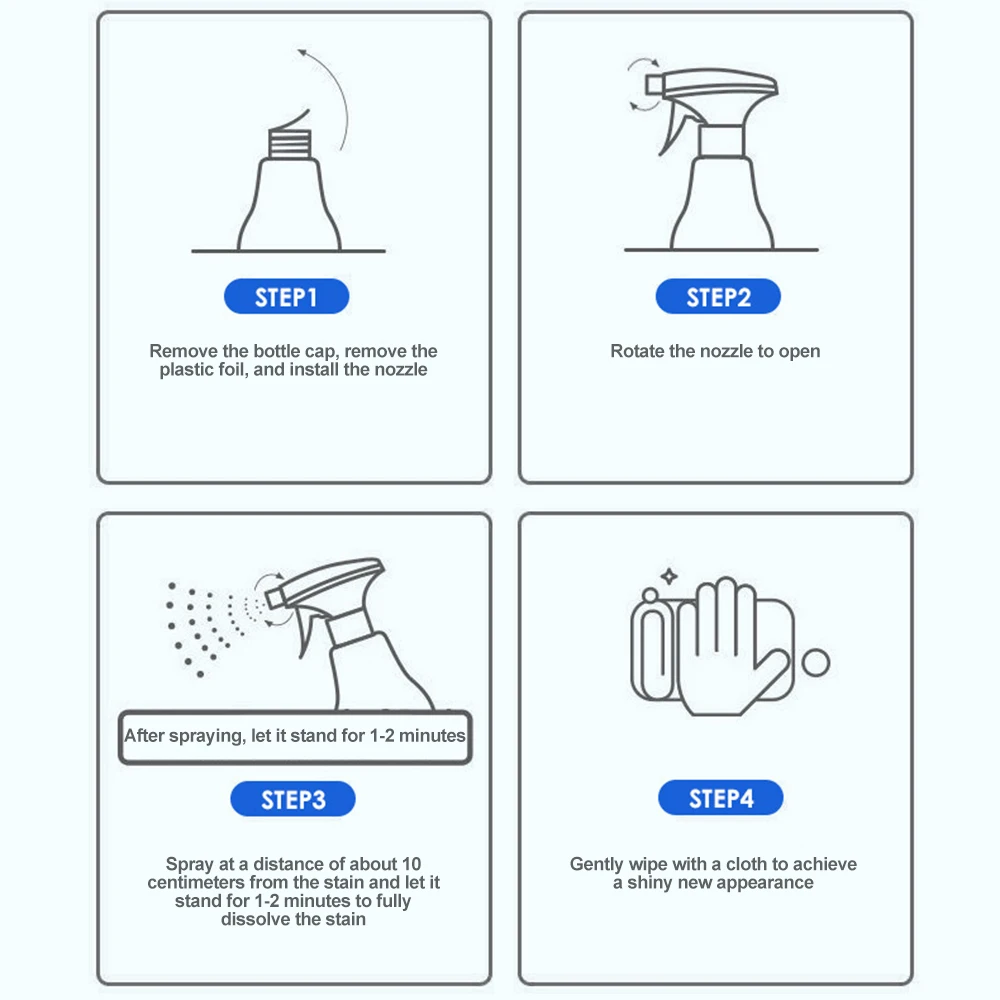 STEP1

Remove the bottle cap, remove the plastic foil, and install the nozzle

STEP2

Rotate the nozzle to open

After spraying, let it stand for 1-2 minutes

STEP3

Spray at a distance of about 10 centimeters from the stain and let it stand for 1-2 minutes to fully dissolve the stain

STEP4

Gently wipe with a cloth to achieve a shiny new appearance