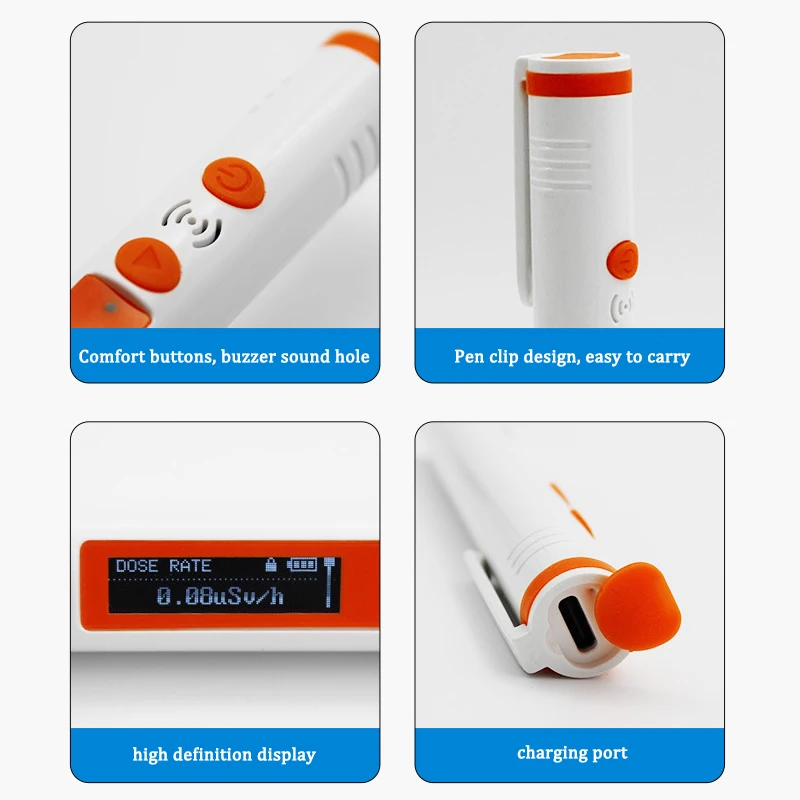 Comfort buttons, buzzer sound hole

Pen clip design, easy to carry

DOSE RATE
0.08uSv/h

high definition display

charging port