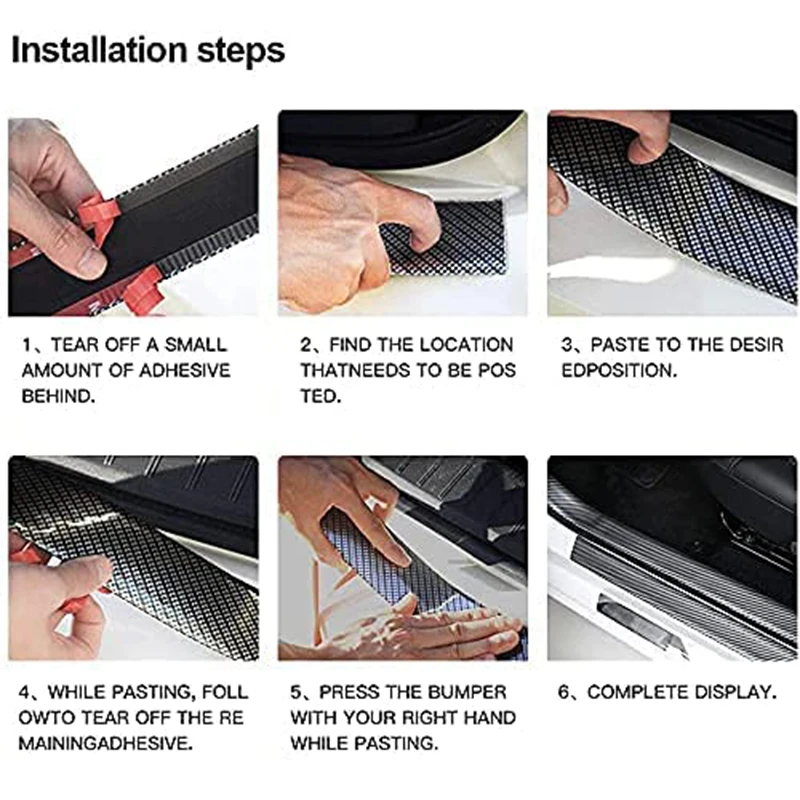 Installation steps

1、TEAR OFF A SMALL AMOUNT OF ADHESIVE BEHIND.

2、FIND THE LOCATION THATNEEDS TO BE POS TED.

3、PASTE TO THE DESIR EDPOSITION.

4、WHILE PASTING, FOLL OWTO TEAR OFF THE RE MAININGADHESIVE.

5、PRESS THE BUMPER WITH YOUR RIGHT HAND WHILE PASTING.

6、COMPLETE DISPLAY.