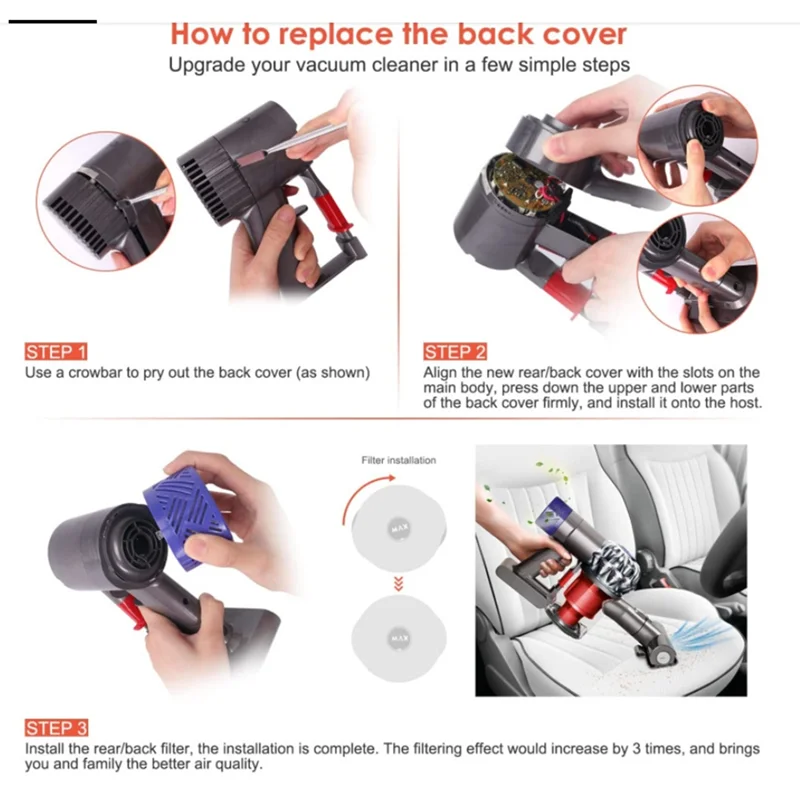 How to replace the back cover
Upgrade your vacuum cleaner in a few simple steps

STEP 1
Use a crowbar to pry out the back cover (as shown)

STEP 2
Align the new rear/back cover with the slots on the main body, press down the upper and lower parts of the back cover firmly, and install it onto the host.

Filter installation

MAX

MAX

STEP 3
Install the rear/back filter, the installation is complete. The filtering effect would increase by 3 times, and brings you and family the better air quality.