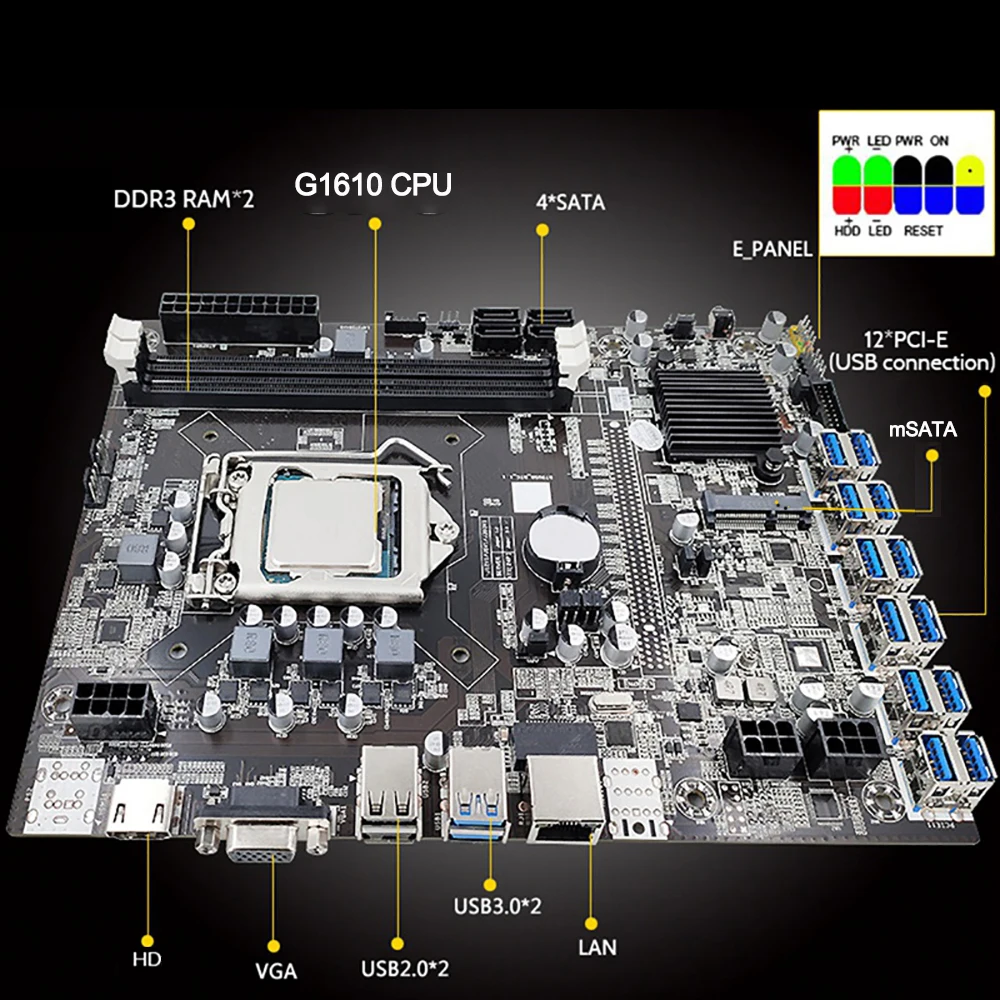 DDR3 RAM*2

G1610 CPU

4*SATA

PWR LED PWR ON
+ -
+ -
HDD LED RESET

E_PANEL

12*PCI-E
(USB connection)

mSATA

HD

VGA

USB2.0*2

USB3.0*2

LAN