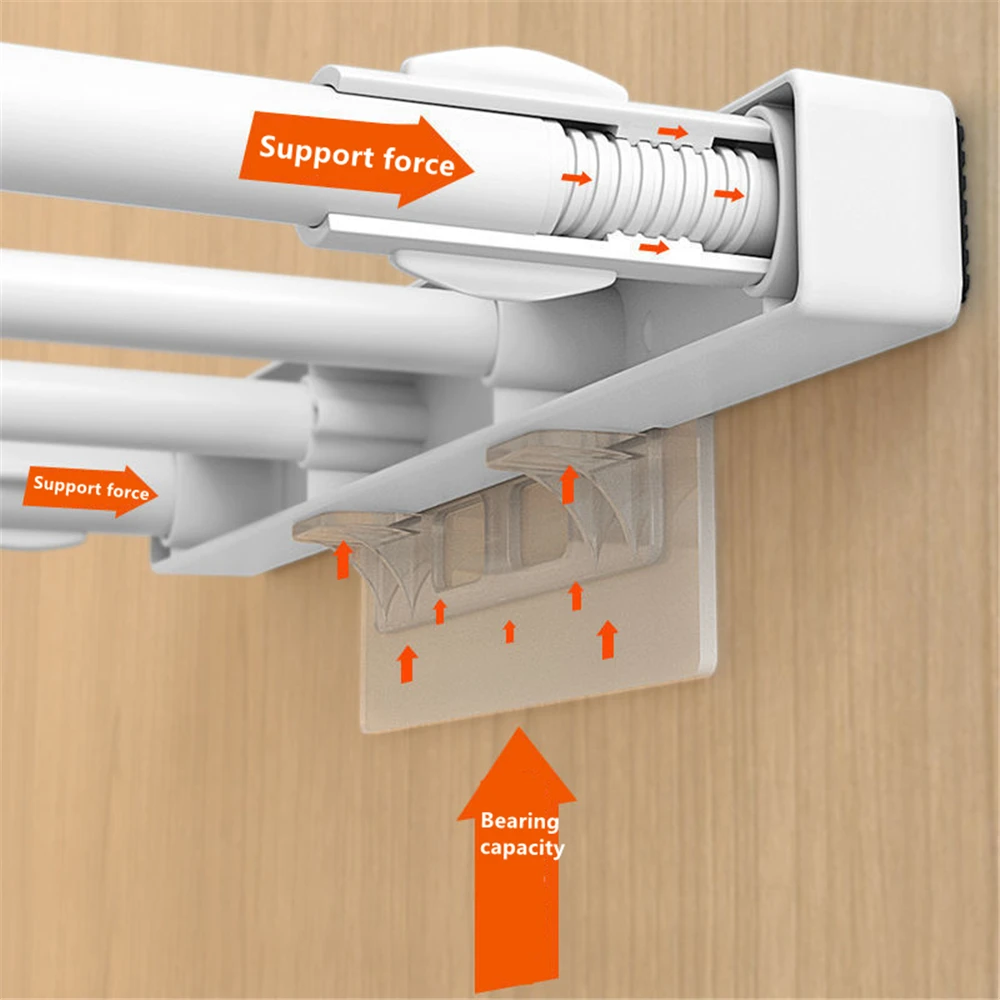 Support force

Support force

Bearing capacity