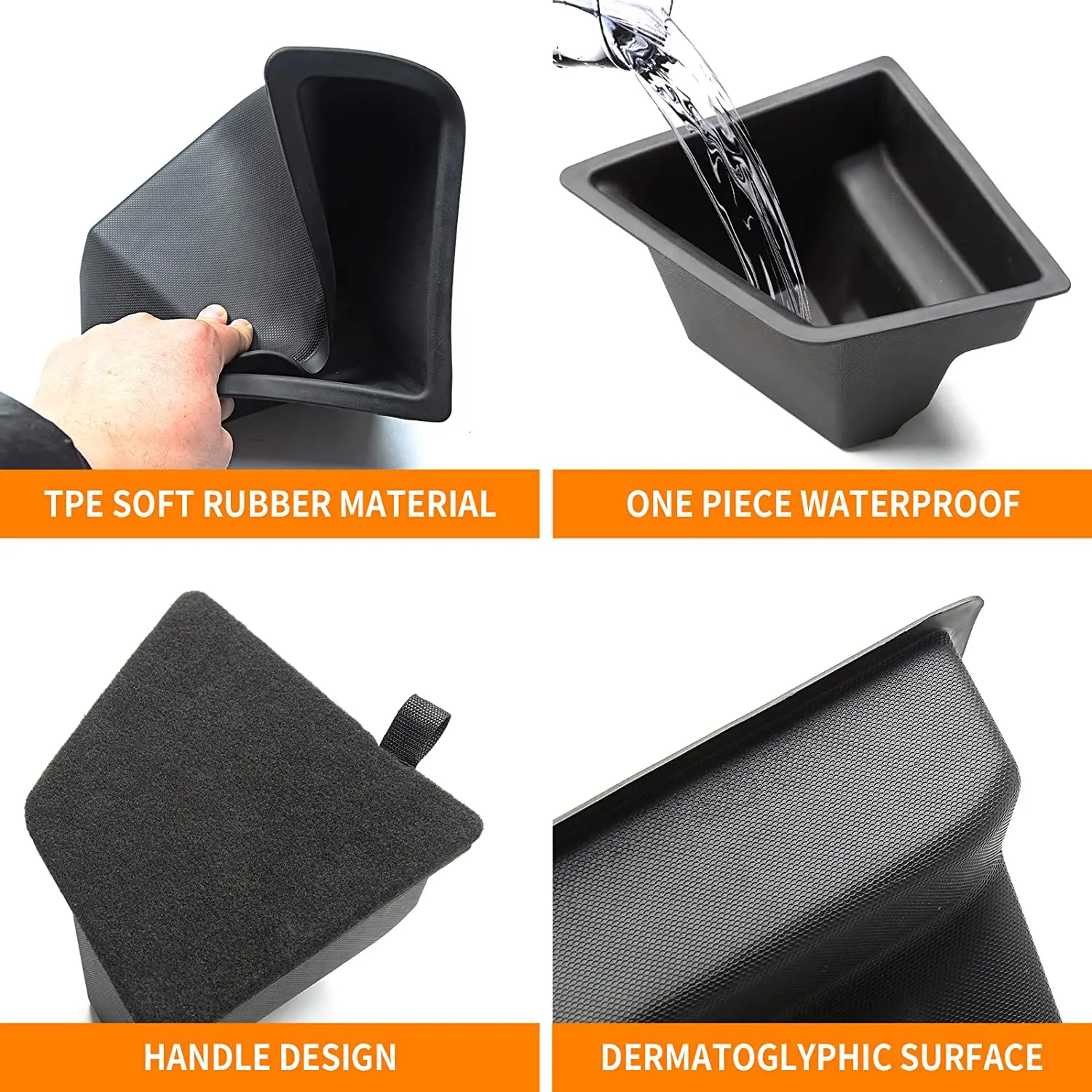 TPE SOFT RUBBER MATERIAL

ONE PIECE WATERPROOF

HANDLE DESIGN

DERMATOGLYPHIC SURFACE