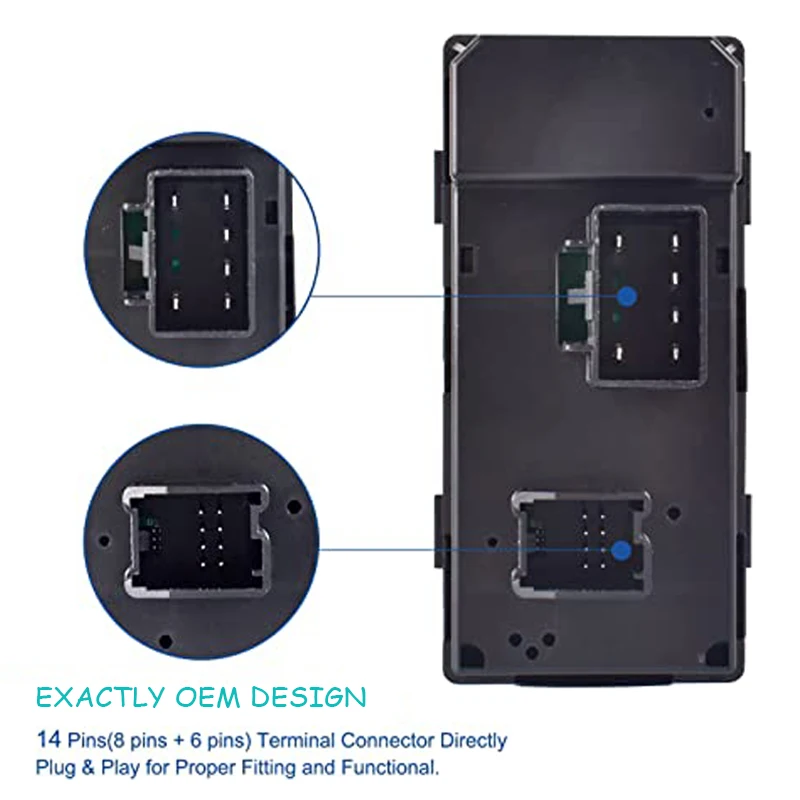 EXACTLY OEM DESIGN

14 Pins(8 pins + 6 pins) Terminal Connector Directly Plug & Play for Proper Fitting and Functional.