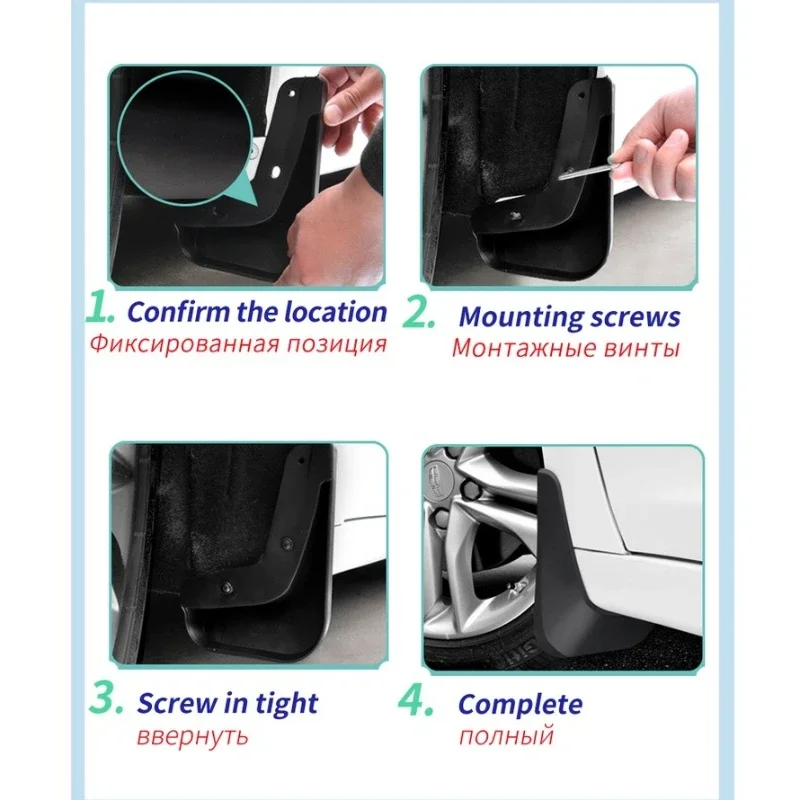 1. Confirm the location
Фиксированная позиция

2. Mounting screws
Монтажные винты

3. Screw in tight
ввернуть

4. Complete
полный