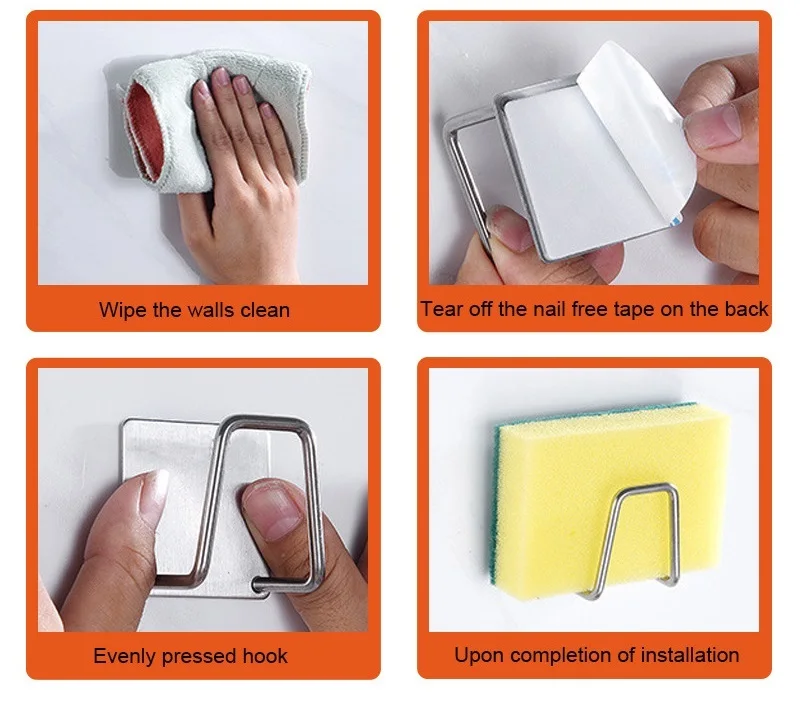 Wipe the walls clean

Tear off the nail free tape on the back

Evenly pressed hook

Upon completion of installation