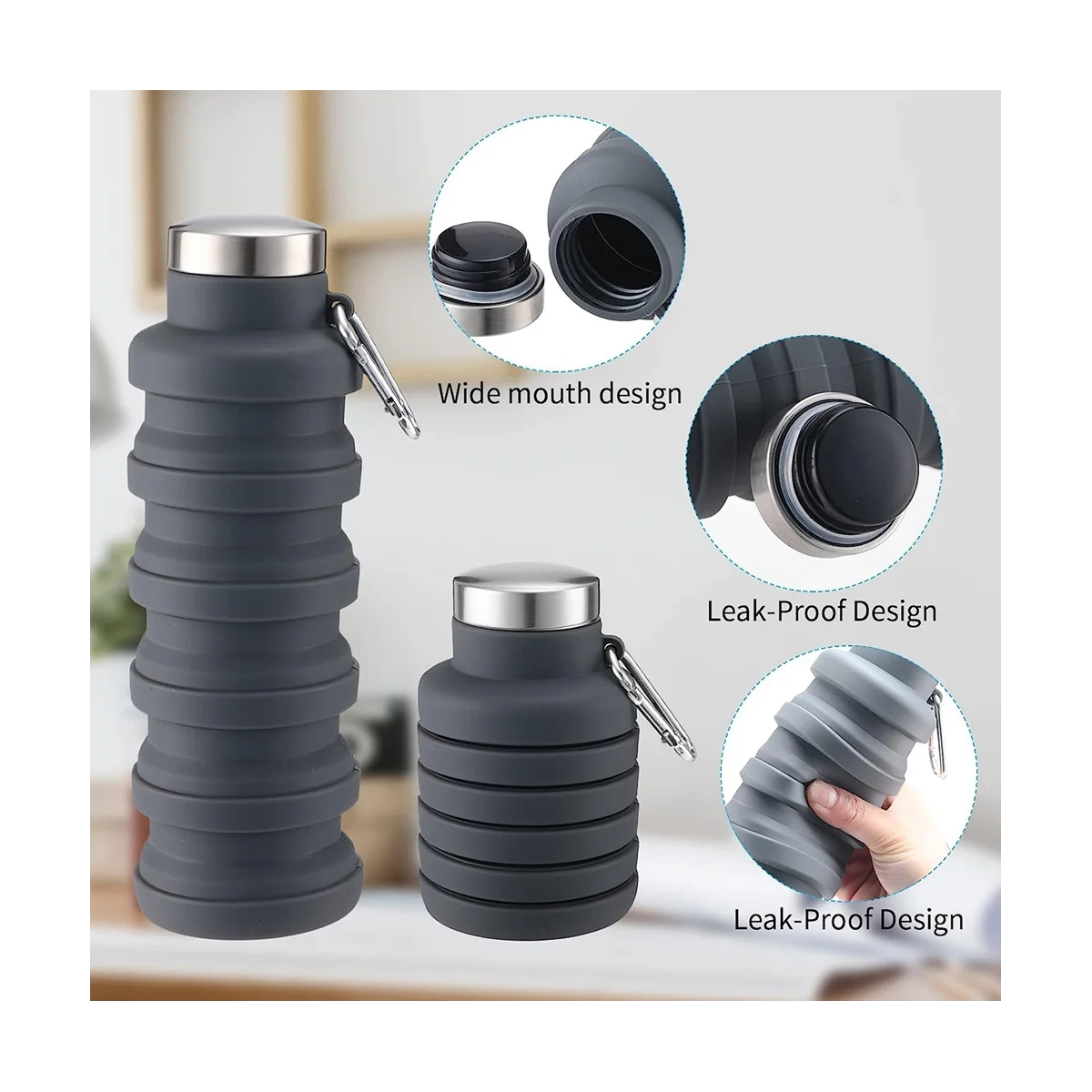 Wide mouth design

Leak-Proof Design

Leak-Proof Design