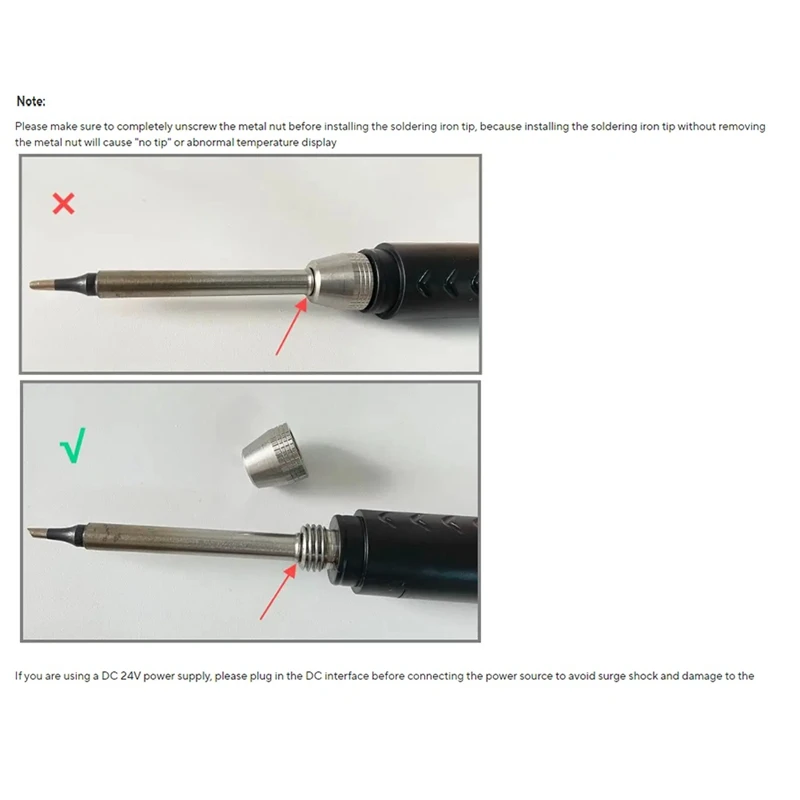 Note:

Please make sure to completely unscrew the metal nut before installing the soldering iron tip, because installing the soldering iron tip without removing the metal nut will cause "no tip" or abnormal temperature display

×

√

If you are using a DC 24V power supply, please plug in the DC interface before connecting the power source to avoid surge shock and damage to the