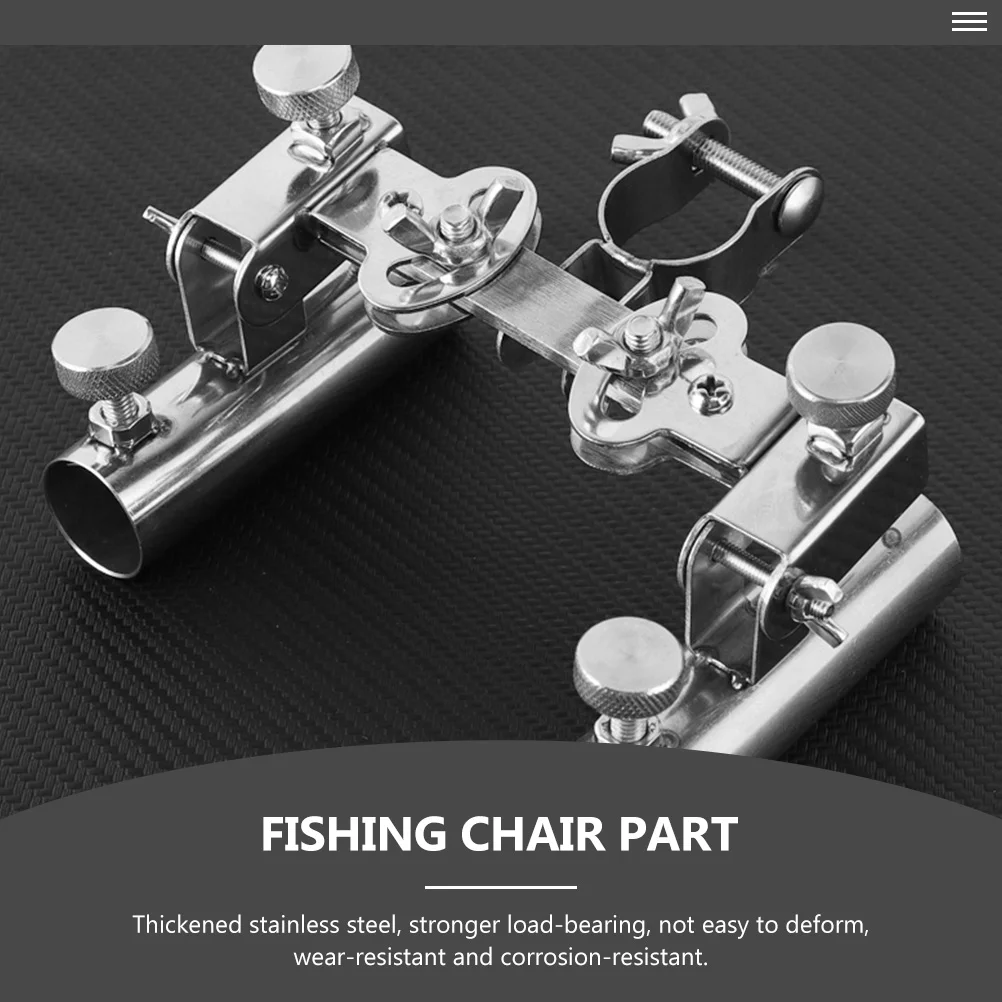 FISHING CHAIR PART

Thickened stainless steel, stronger load-bearing, not easy to deform, wear-resistant and corrosion-resistant.