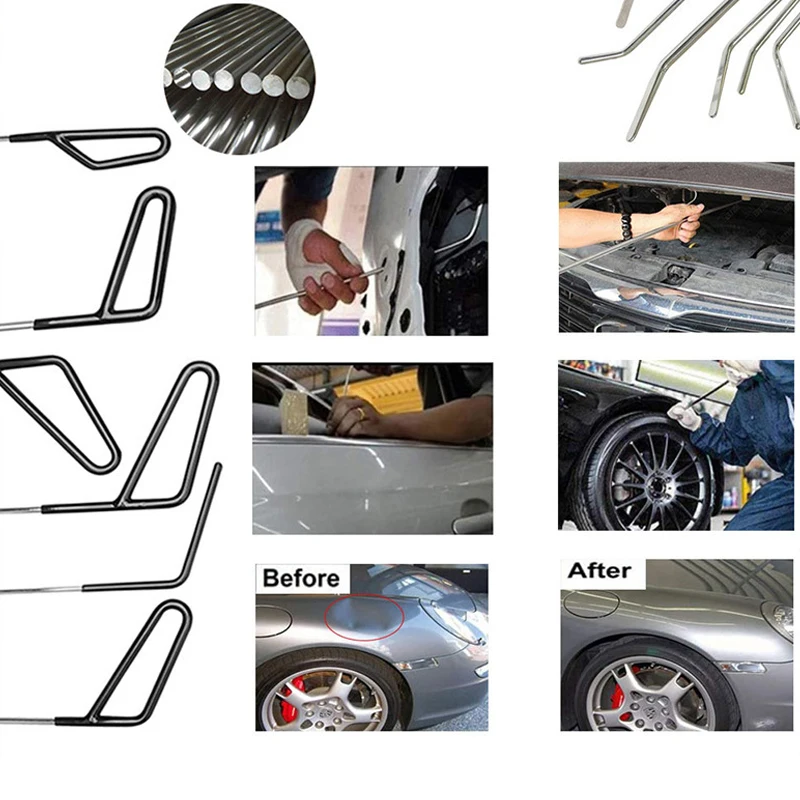 Before

After