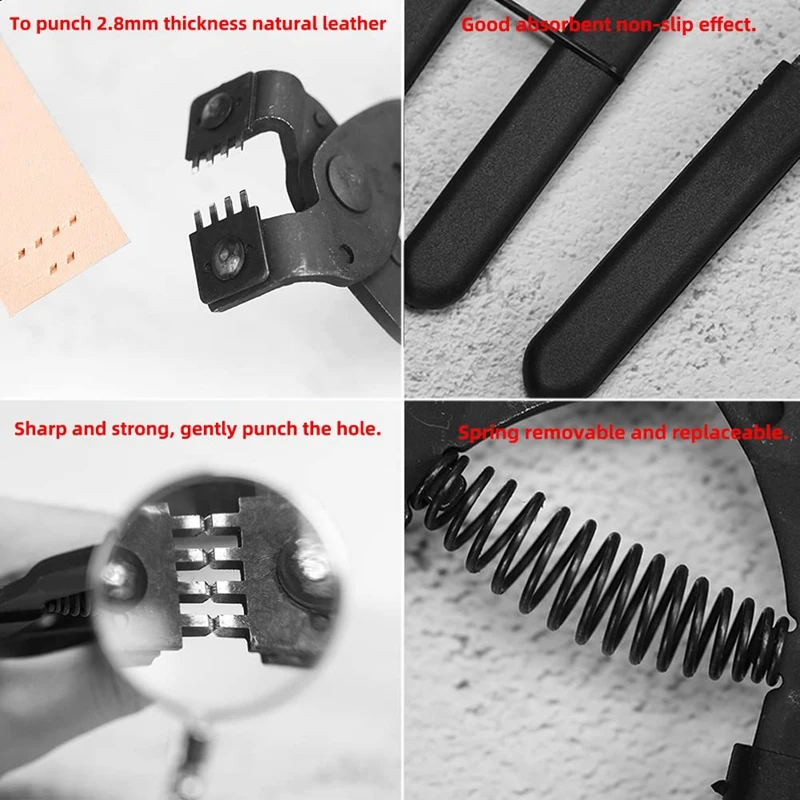 To punch 2.8mm thickness natural leather

Good absorbent non-slip effect.

Sharp and strong, gently punch the hole.

Spring removable and replaceable.