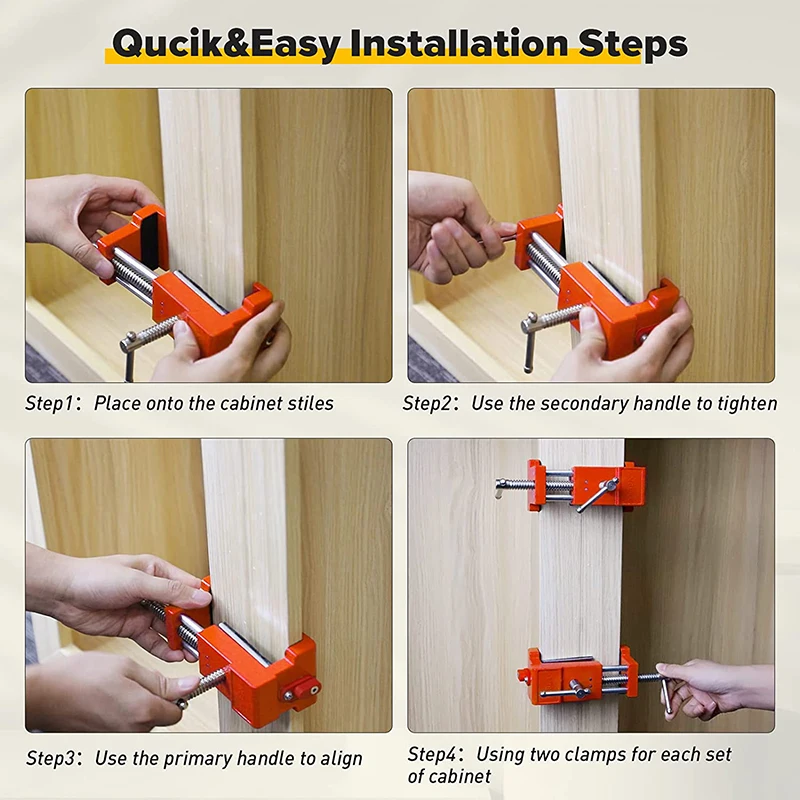 Qucik&Easy Installation Steps

Step1: Place onto the cabinet stiles

Step2: Use the secondary handle to tighten

Step3: Use the primary handle to align

Step4: Using two clamps for each set of cabinet