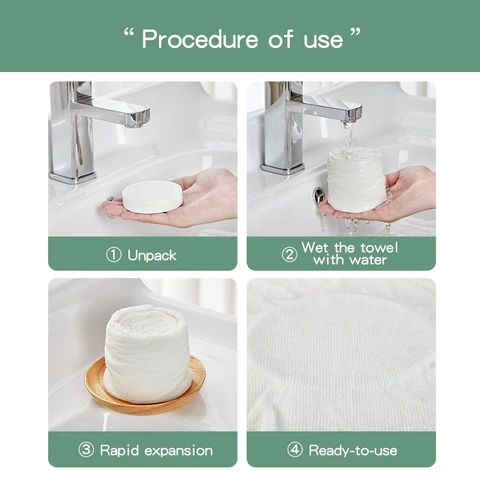 “ Procedure of use ”

① Unpack

② Wet the towel with water

③ Rapid expansion

④ Ready-to-use