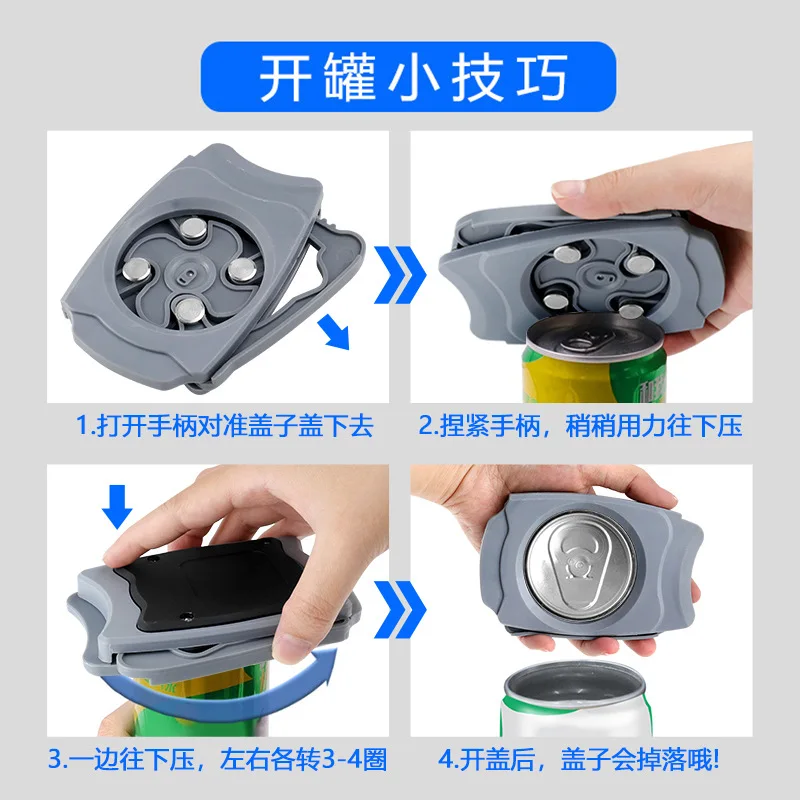 开罐小技巧

1.打开手柄对准盖子盖下去

2.捏紧手柄，稍稍用力往下压

3.一边往下压，左右各转3-4圈

4.开盖后，盖子会掉落哦!