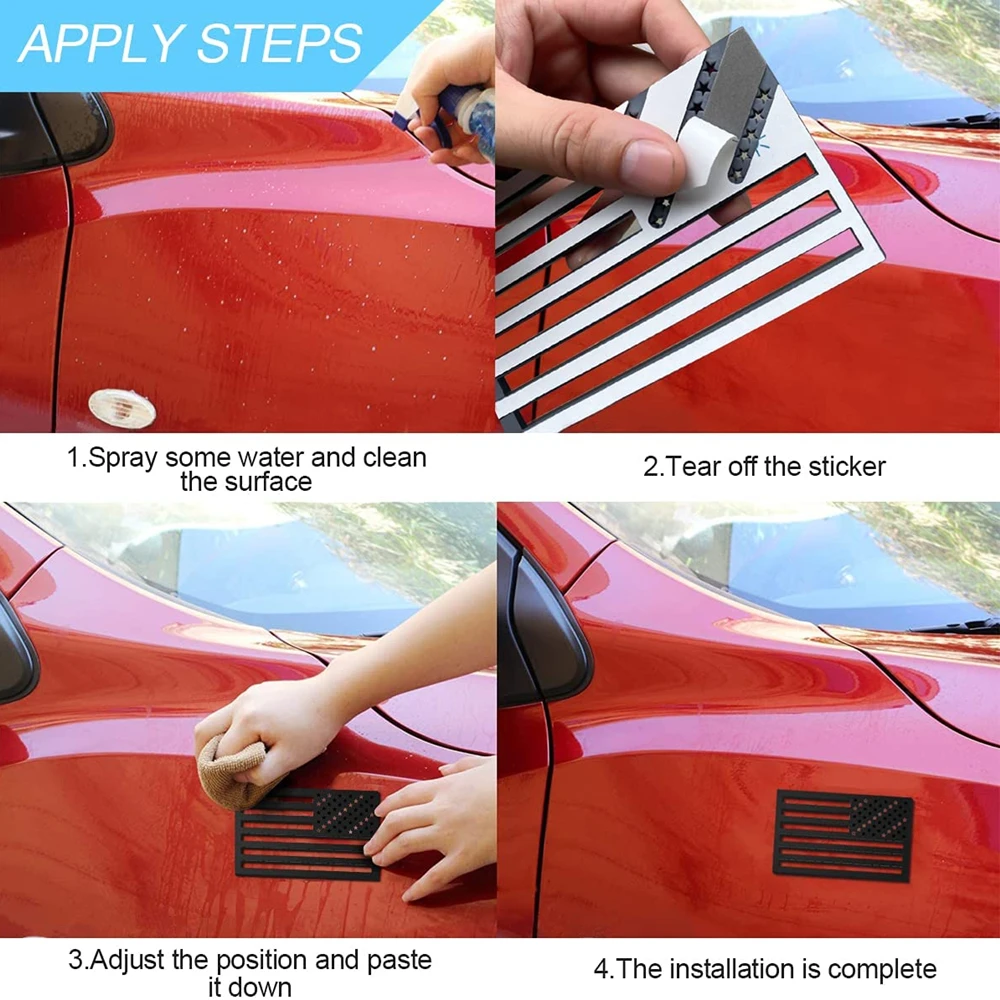 APPLY STEPS

1.Spray some water and clean the surface

2.Tear off the sticker

3.Adjust the position and paste it down

4.The installation is complete