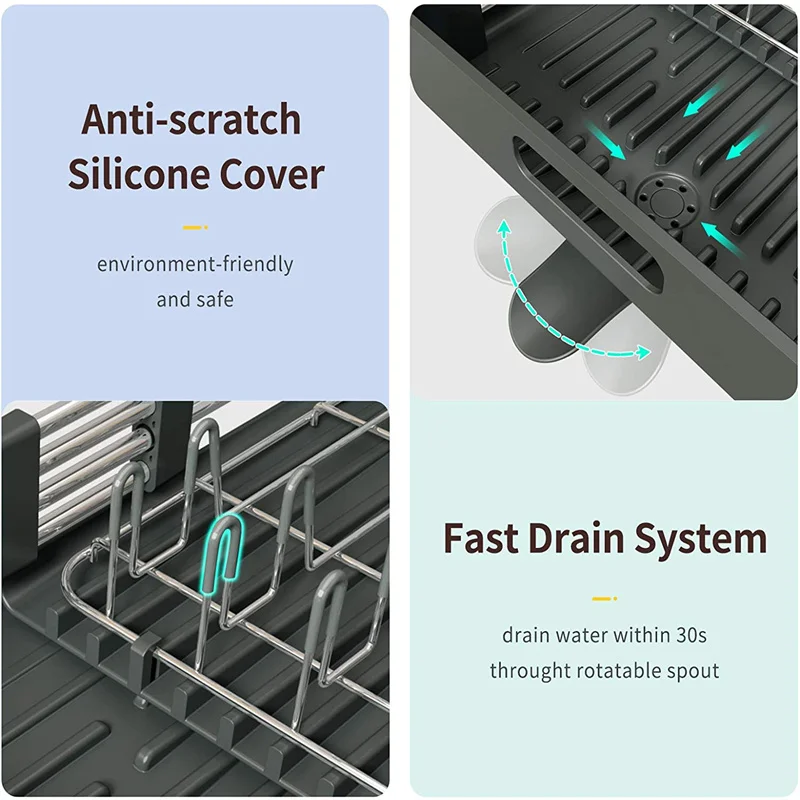 Anti-scratch Silicone Cover

environment-friendly and safe

Fast Drain System

drain water within 30s throught rotatable spout