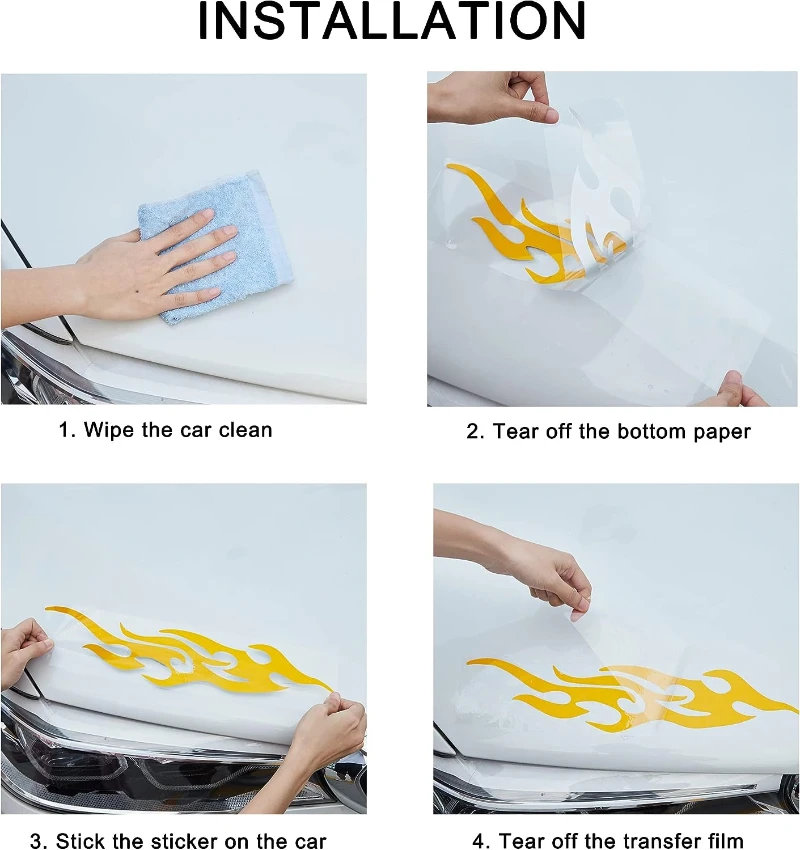 INSTALLATION

1. Wipe the car clean

2. Tear off the bottom paper

3. Stick the sticker on the car

4. Tear off the transfer film