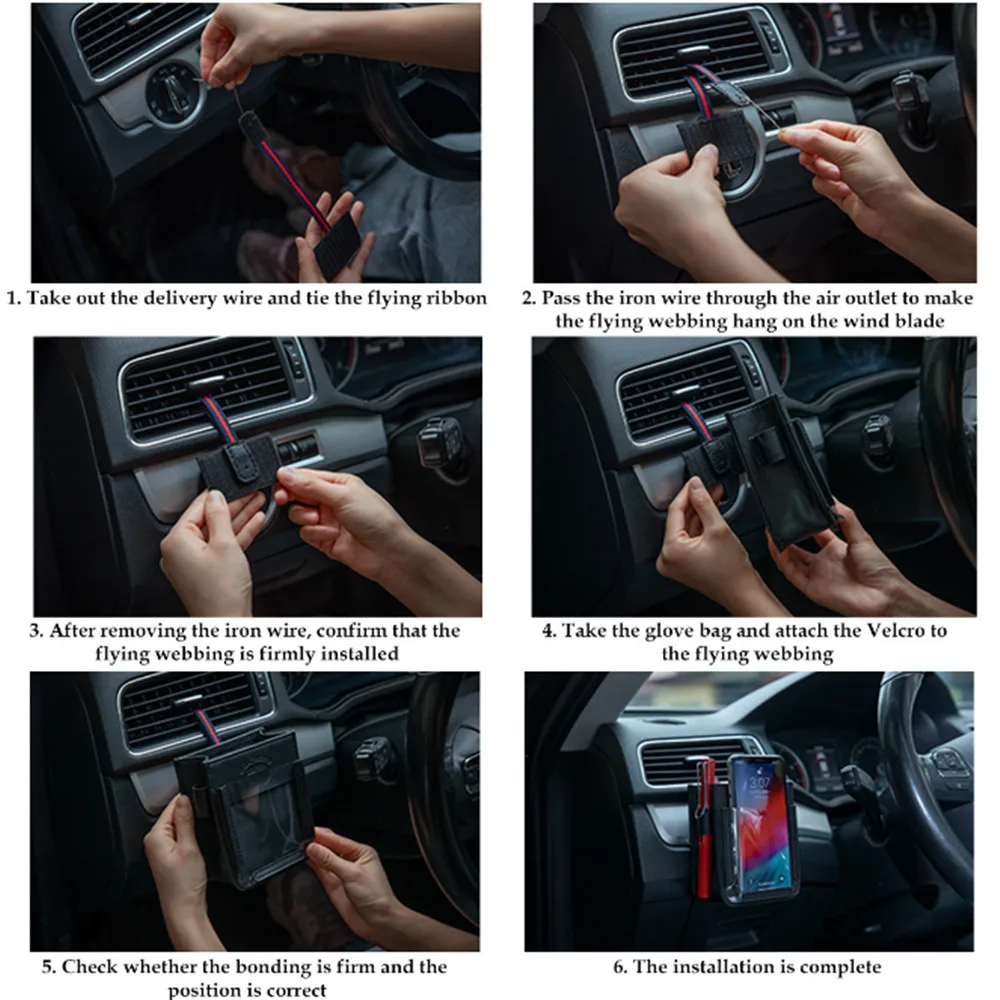 1. Take out the delivery wire and tie the flying ribbon

2. Pass the iron wire through the air outlet to make the flying webbing hang on the wind blade

3. After removing the iron wire, confirm that the flying webbing is firmly installed

4. Take the glove bag and attach the Velcro to the flying webbing

5. Check whether the bonding is firm and the position is correct

6. The installation is complete