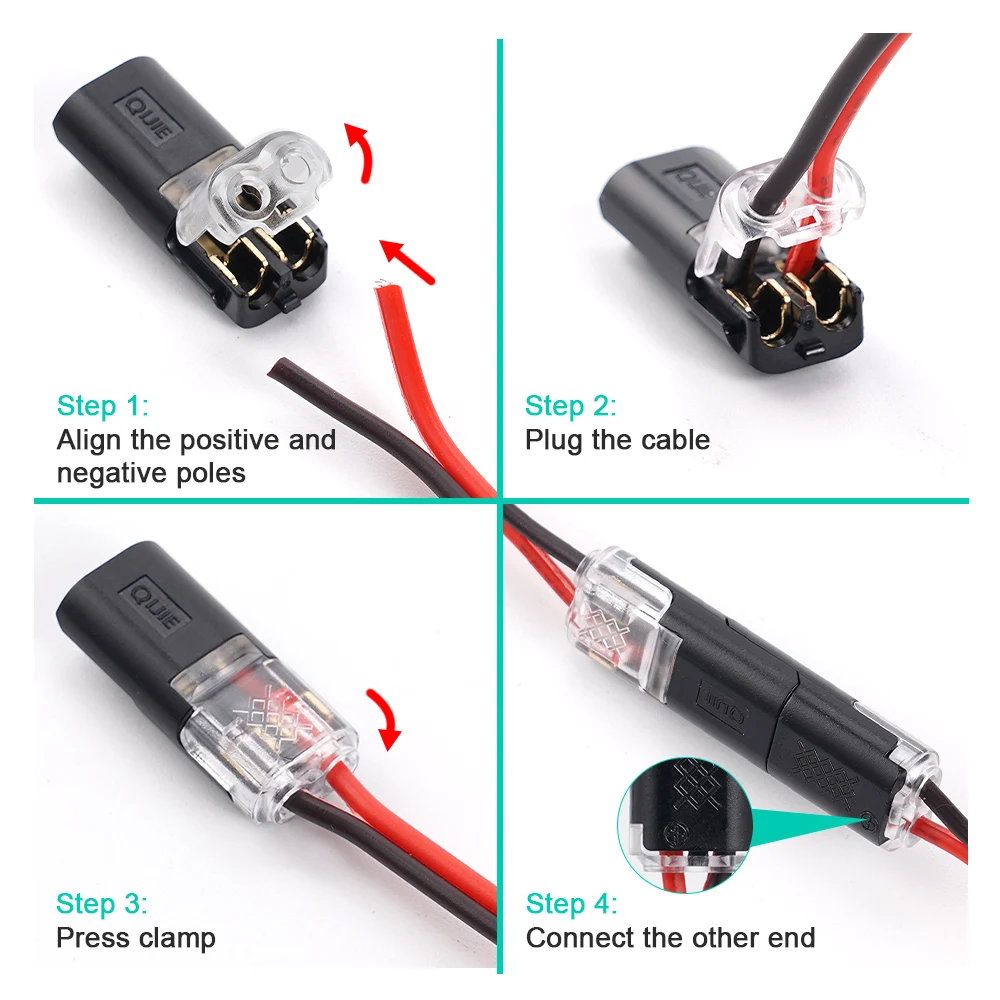 QUIE

Step 1:
Align the positive and negative poles

Step 2:
Plug the cable

QUIE

Step 3:
Press clamp

Step 4:
Connect the other end