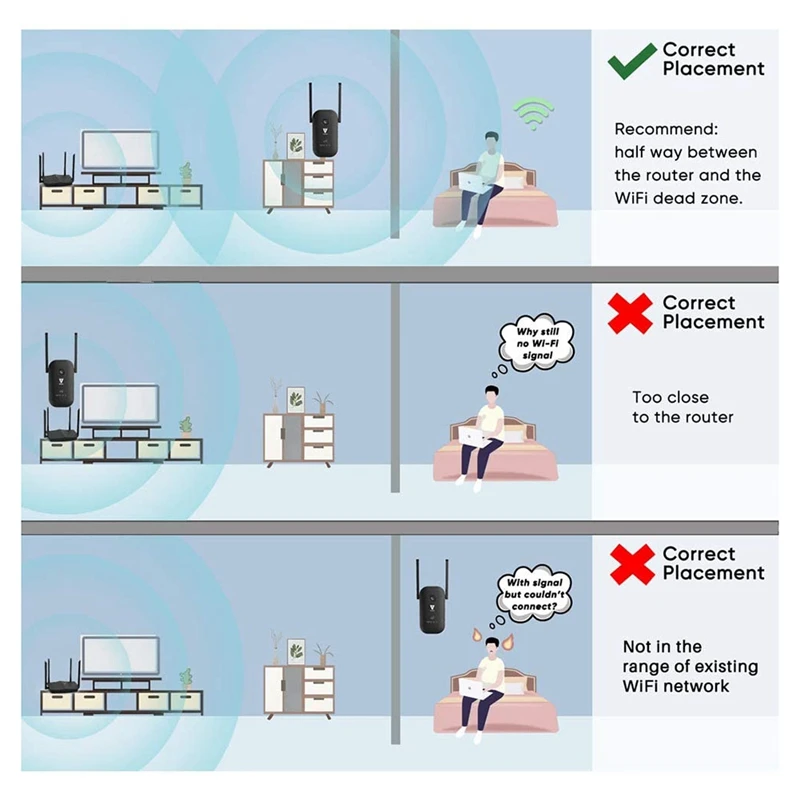 Correct Placement

Recommend: half way between the router and the WiFi dead zone.

Why still no Wi-Fi signal

Correct Placement

Too close to the router

With signal but couldn't connect?

Correct Placement

Not in the range of existing WiFi network