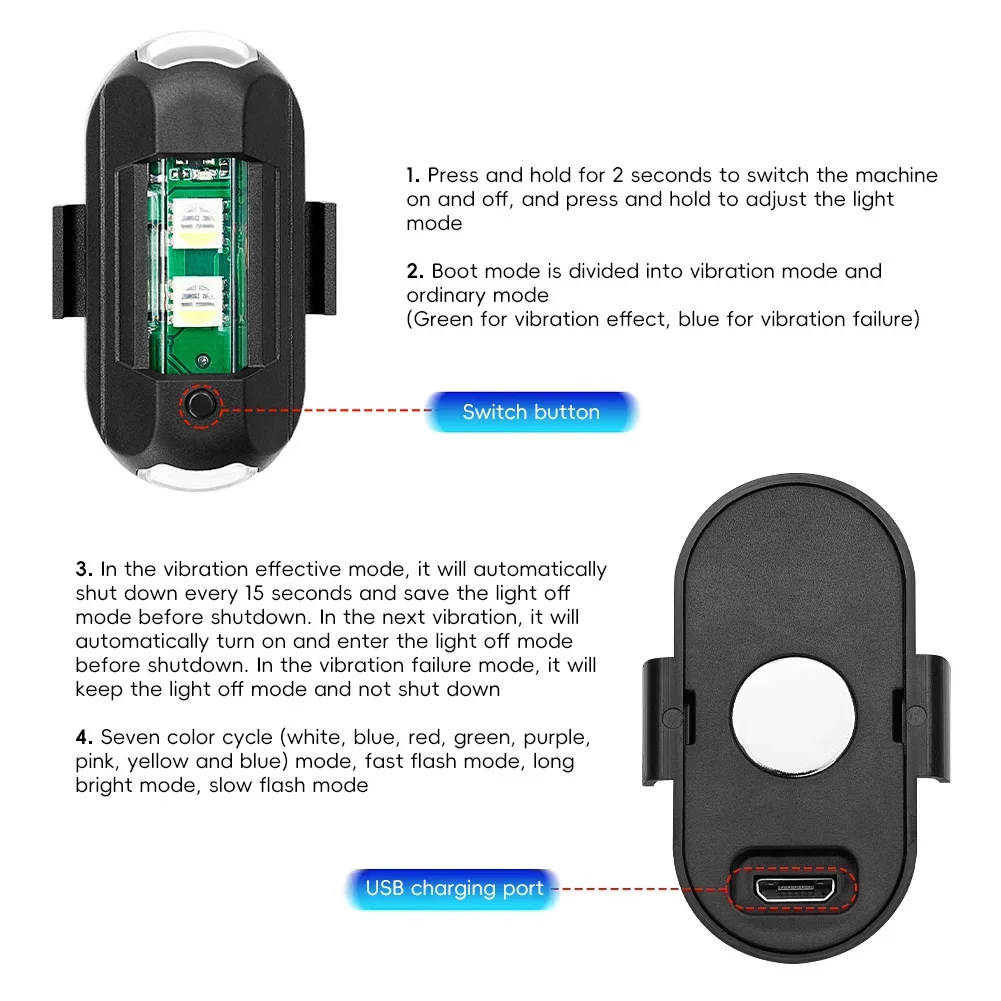 1. Press and hold for 2 seconds to switch the machine on and off, and press and hold to adjust the light mode

2. Boot mode is divided into vibration mode and ordinary mode
(Green for vibration effect, blue for vibration failure)

Switch button

3. In the vibration effective mode, it will automatically shut down every 15 seconds and save the light off mode before shutdown. In the next vibration, it will automatically turn on and enter the light off mode before shutdown. In the vibration failure mode, it will keep the light off mode and not shut down

4. Seven color cycle (white, blue, red, green, purple, pink, yellow and blue) mode, fast flash mode, long bright mode, slow flash mode

USB charging port