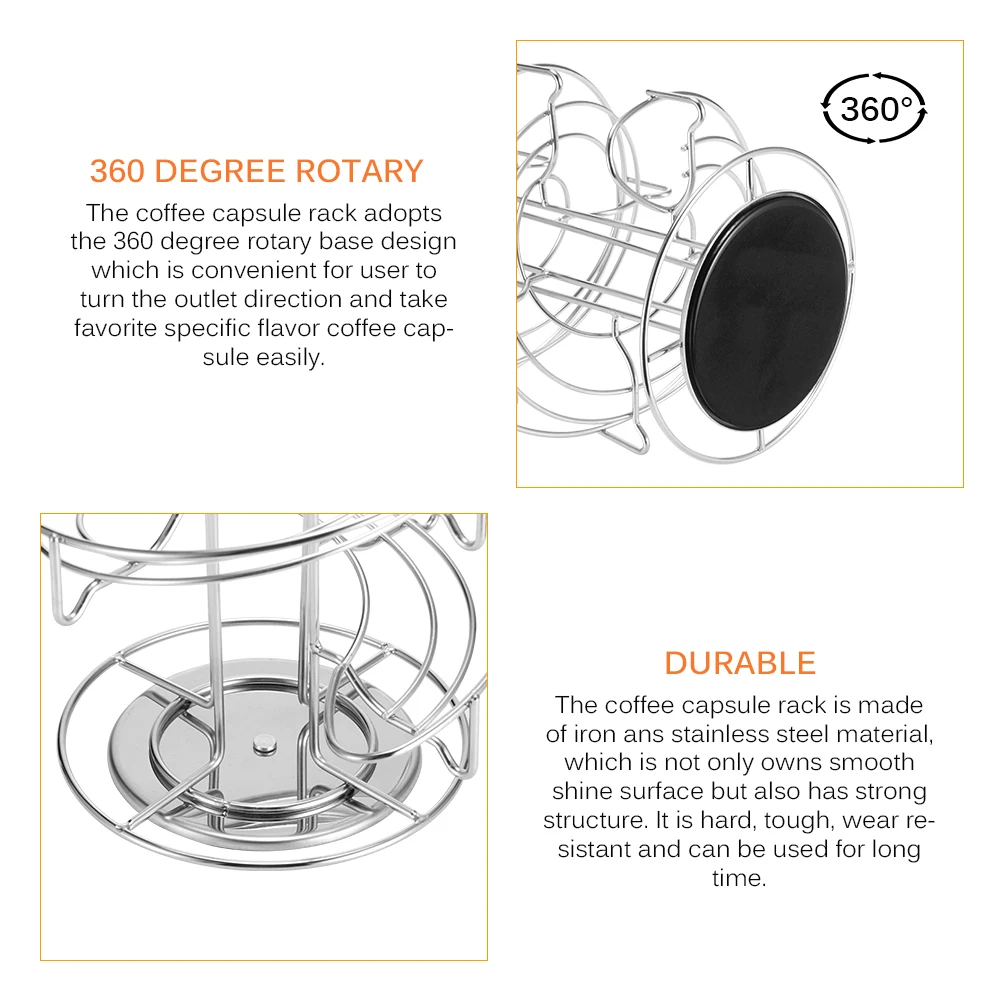 360 DEGREE ROTARY

The coffee capsule rack adopts the 360 degree rotary base design which is convenient for user to turn the outlet direction and take favorite specific flavor coffee capsule easily.

360°

DURABLE

The coffee capsule rack is made of iron ans stainless steel material, which is not only owns smooth shine surface but also has strong structure. It is hard, tough, wear resistant and can be used for long time.