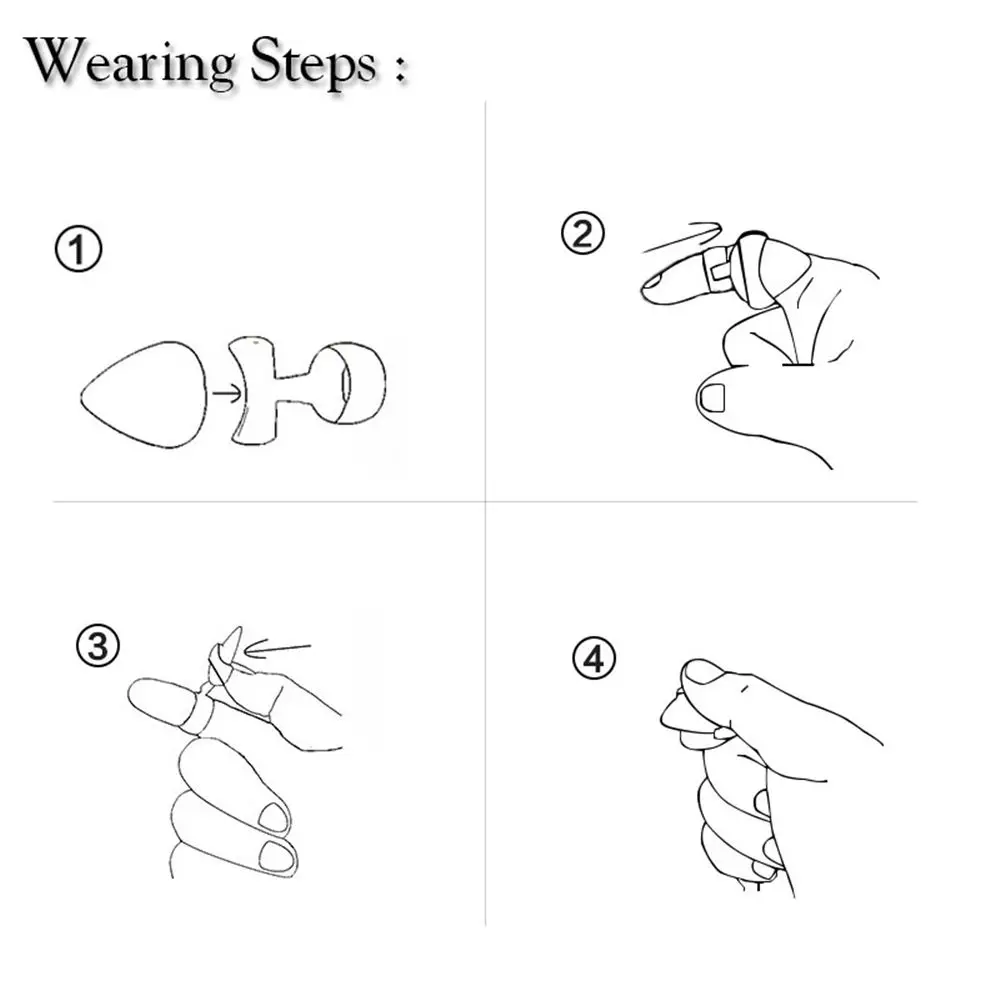 Wearing Steps :

①

②

③

④