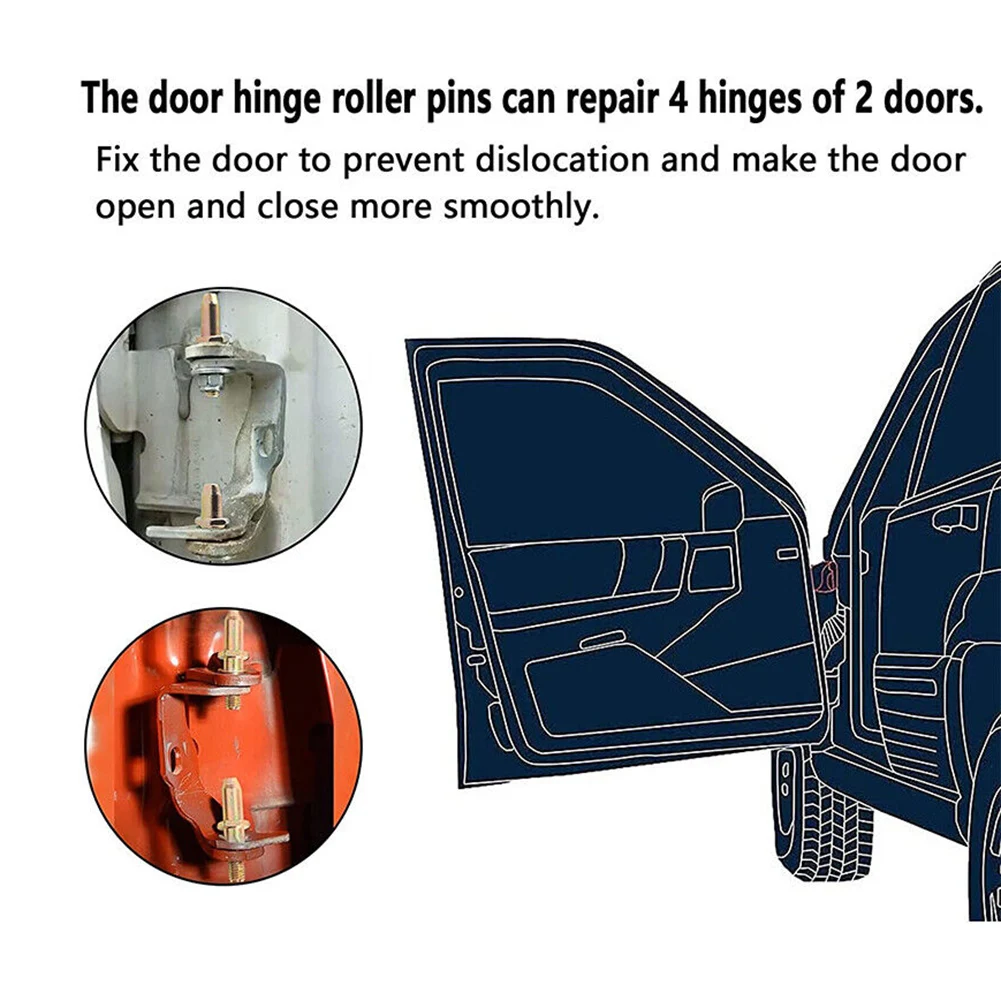 The door hinge roller pins can repair 4 hinges of 2 doors.

Fix the door to prevent dislocation and make the door open and close more smoothly.