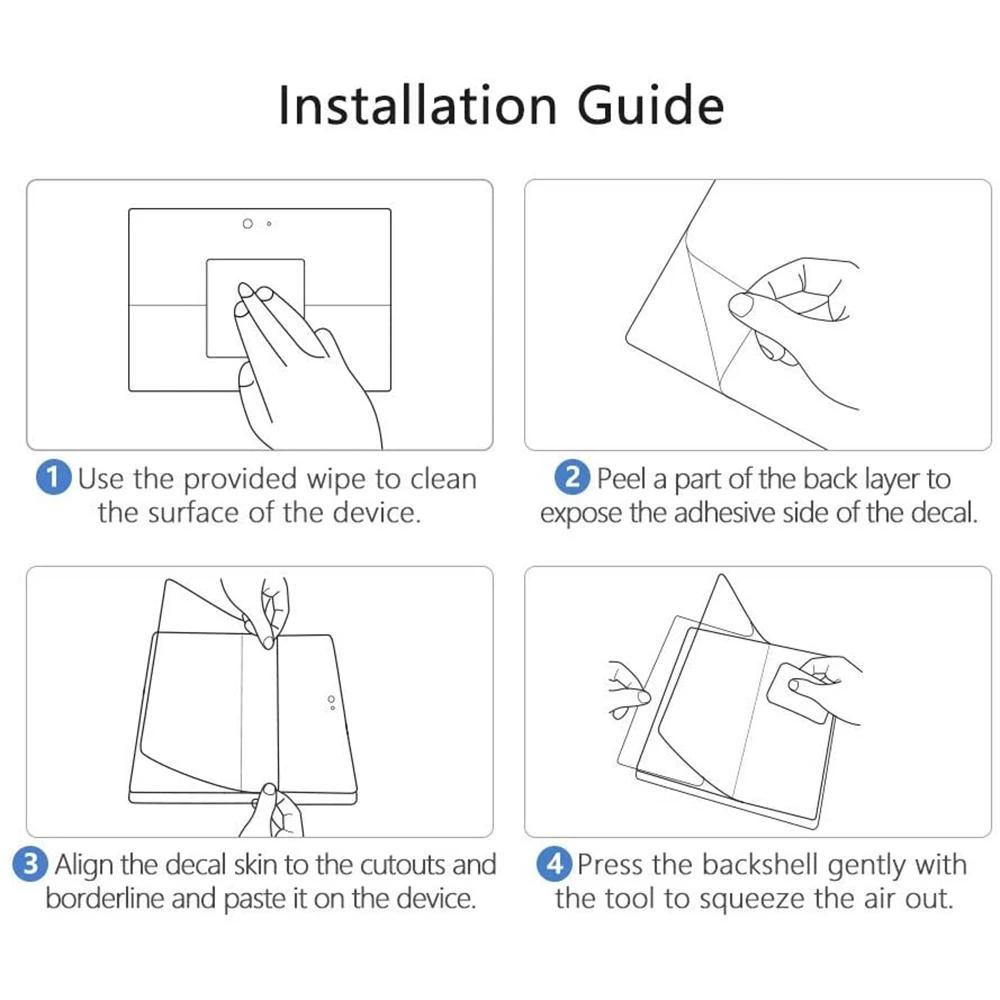 Installation Guide

1 Use the provided wipe to clean the surface of the device.

2 Peel a part of the back layer to expose the adhesive side of the decal.

3 Align the decal skin to the cutouts and borderline and paste it on the device.

4 Press the backshell gently with the tool to squeeze the air out.