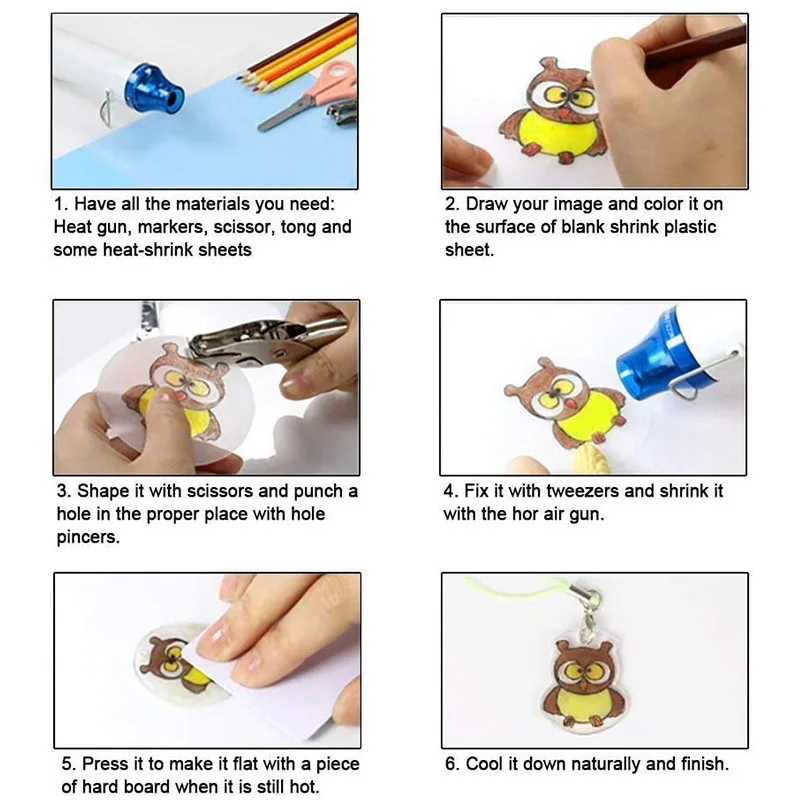 1. Have all the materials you need: Heat gun, markers, scissor, tong and some heat-shrink sheets

2. Draw your image and color it on the surface of blank shrink plastic sheet.

3. Shape it with scissors and punch a hole in the proper place with hole pincers.

4. Fix it with tweezers and shrink it with the hor air gun.

5. Press it to make it flat with a piece of hard board when it is still hot.

6. Cool it down naturally and finish.