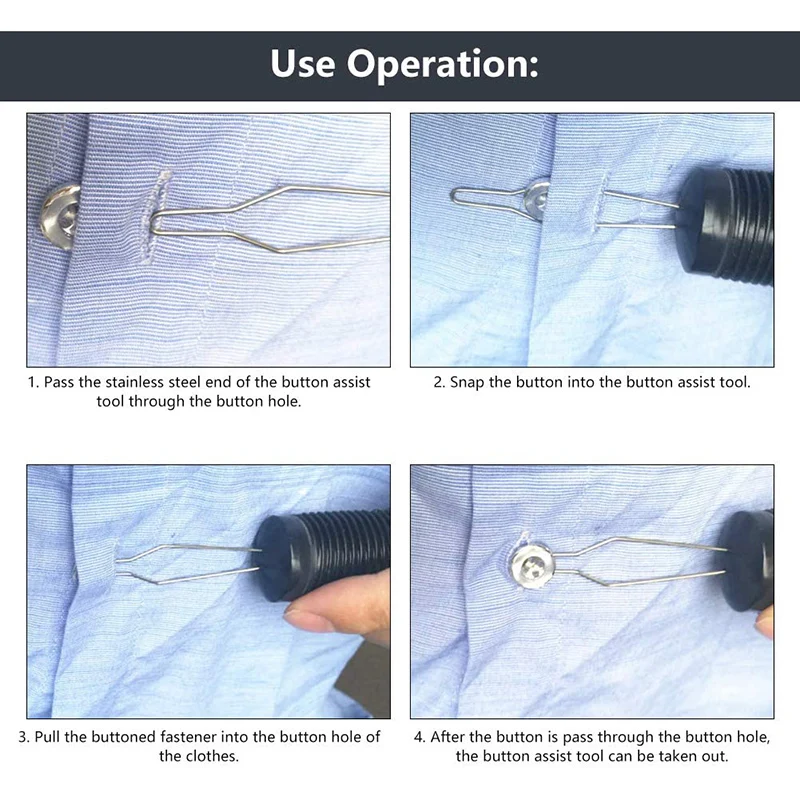 Use Operation:

1. Pass the stainless steel end of the button assist tool through the button hole.

2. Snap the button into the button assist tool.

3. Pull the buttoned fastener into the button hole of the clothes.

4. After the button is pass through the button hole, the button assist tool can be taken out.