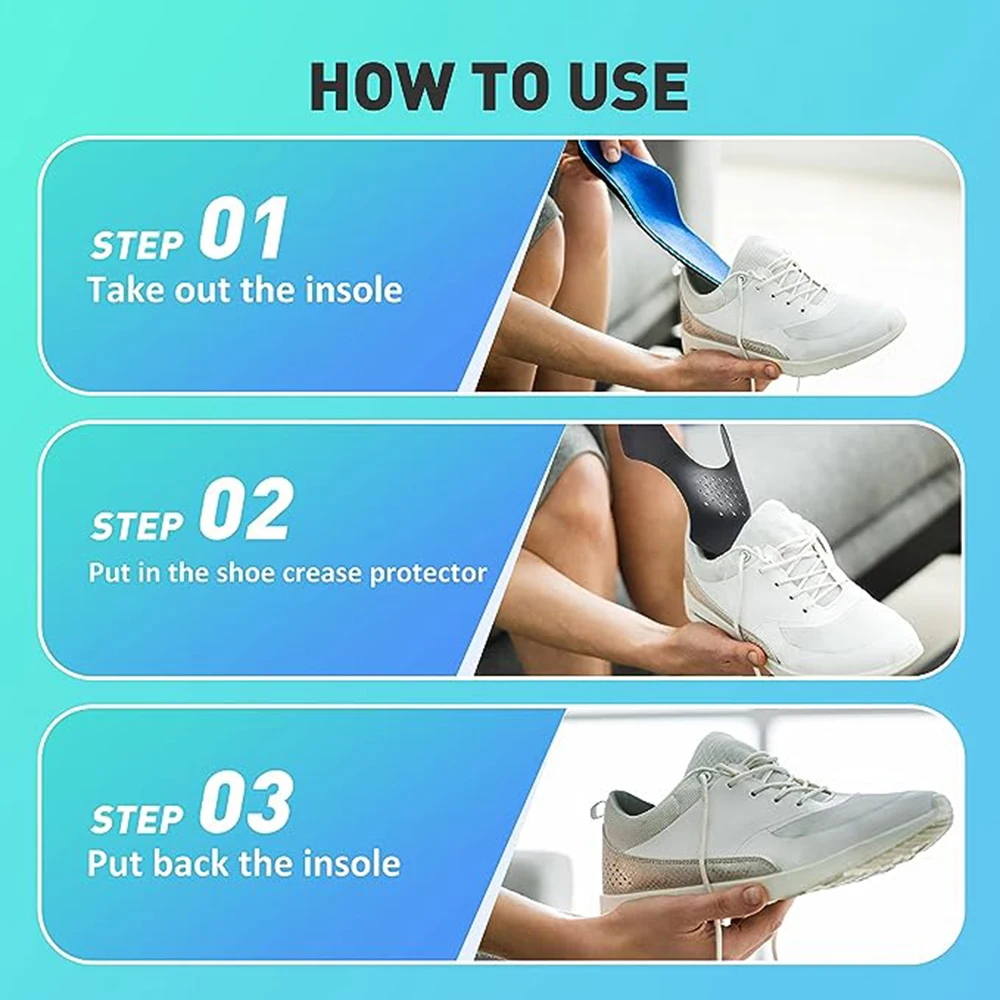 HOW TO USE

STEP 01
Take out the insole

STEP 02
Put in the shoe crease protector

STEP 03
Put back the insole