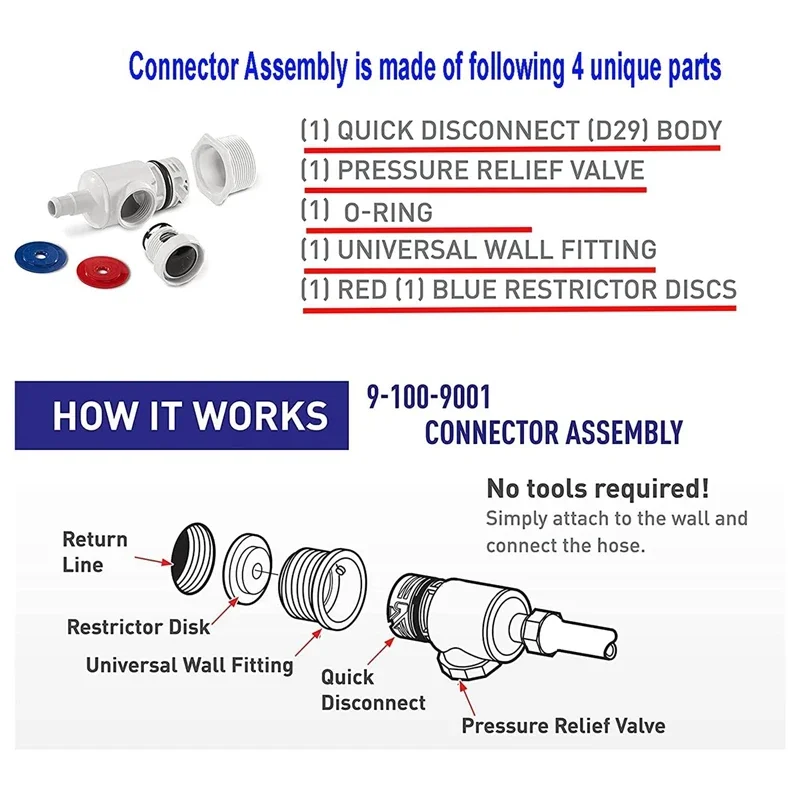 Connector Assembly is made of following 4 unique parts

(1) QUICK DISCONNECT (D29) BODY

(1) PRESSURE RELIEF VALVE

(1) O-RING

(1) UNIVERSAL WALL FITTING

(1) RED (1) BLUE RESTRICTOR DISCS

HOW IT WORKS

9-100-9001
CONNECTOR ASSEMBLY

No tools required!
Simply attach to the wall and connect the hose.

Return Line

Restrictor Disk

Universal Wall Fitting

Quick Disconnect

Pressure Relief Valve