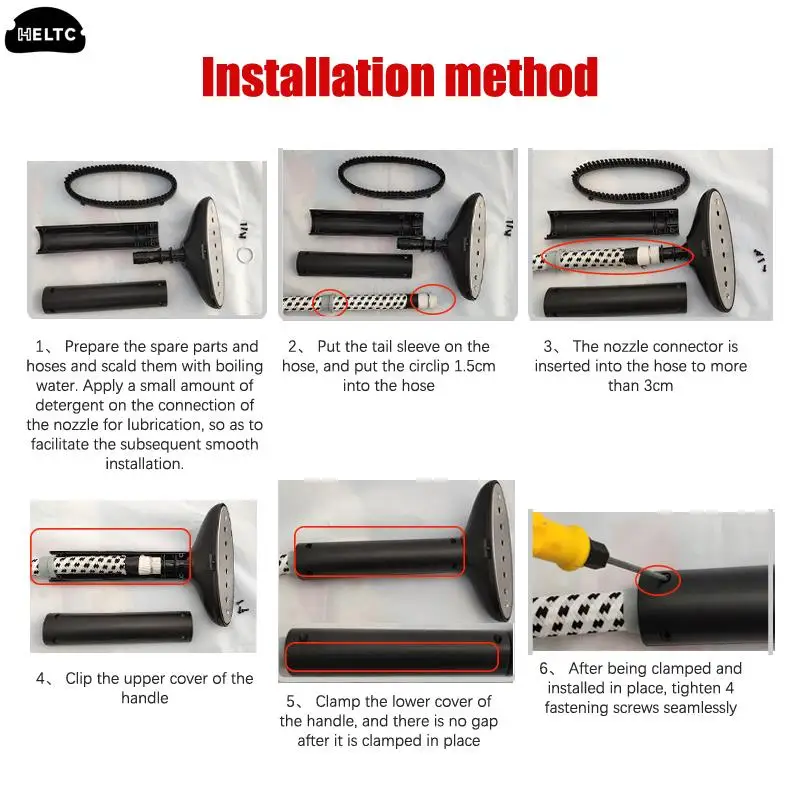 HELTC

Installation method

1、 Prepare the spare parts and hoses and scald them with boiling water. Apply a small amount of detergent on the connection of the nozzle for lubrication, so as to facilitate the subsequent smooth installation.

2、 Put the tail sleeve on the hose, and put the circlip 1.5cm into the hose

3、 The nozzle connector is inserted into the hose to more than 3cm

4、 Clip the upper cover of the handle

5、 Clamp the lower cover of the handle, and there is no gap after it is clamped in place

6、 After being clamped and installed in place, tighten 4 fastening screws seamlessly