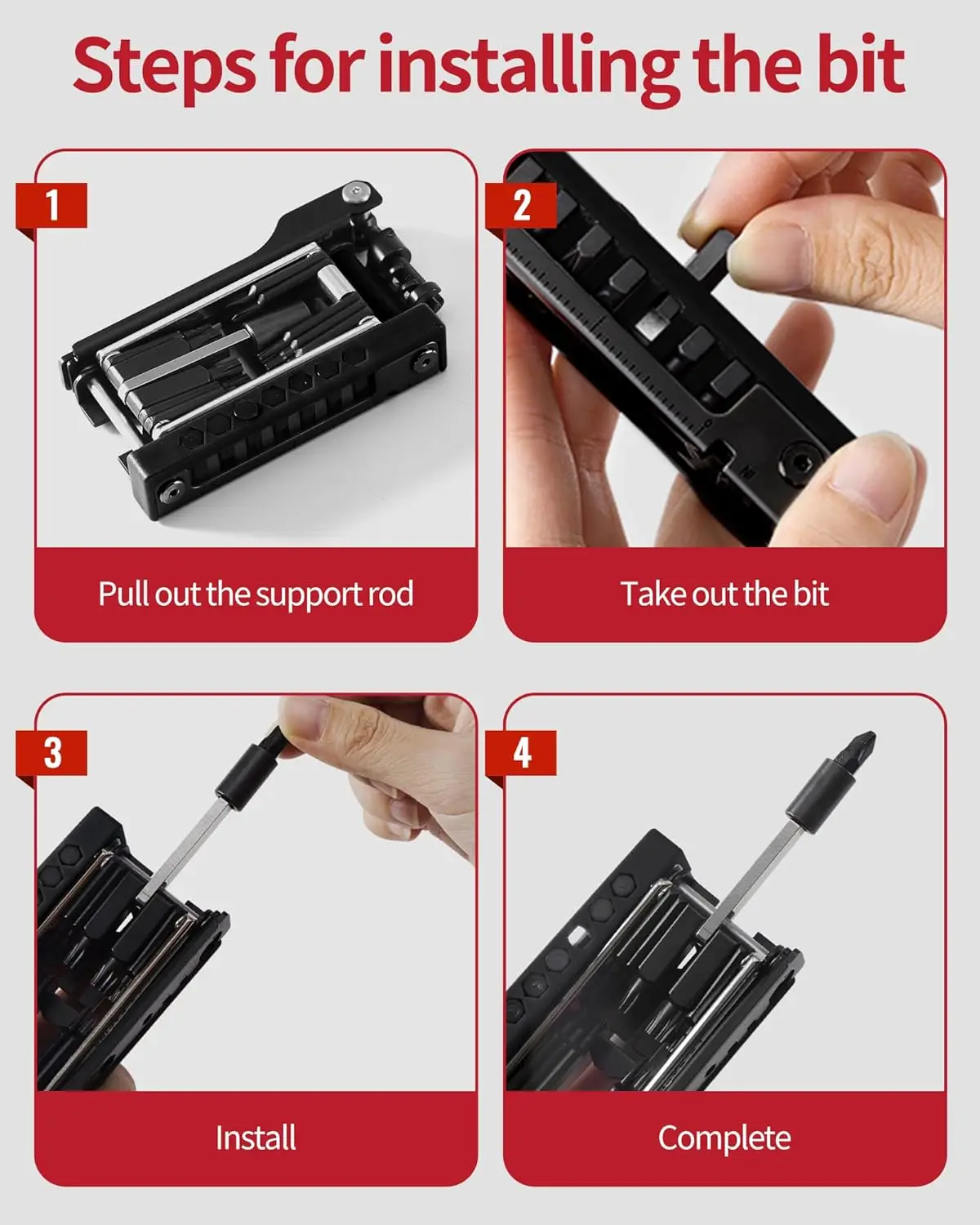 Steps for installing the bit

1

Pull out the support rod

2

Take out the bit

3

Install

4

Complete