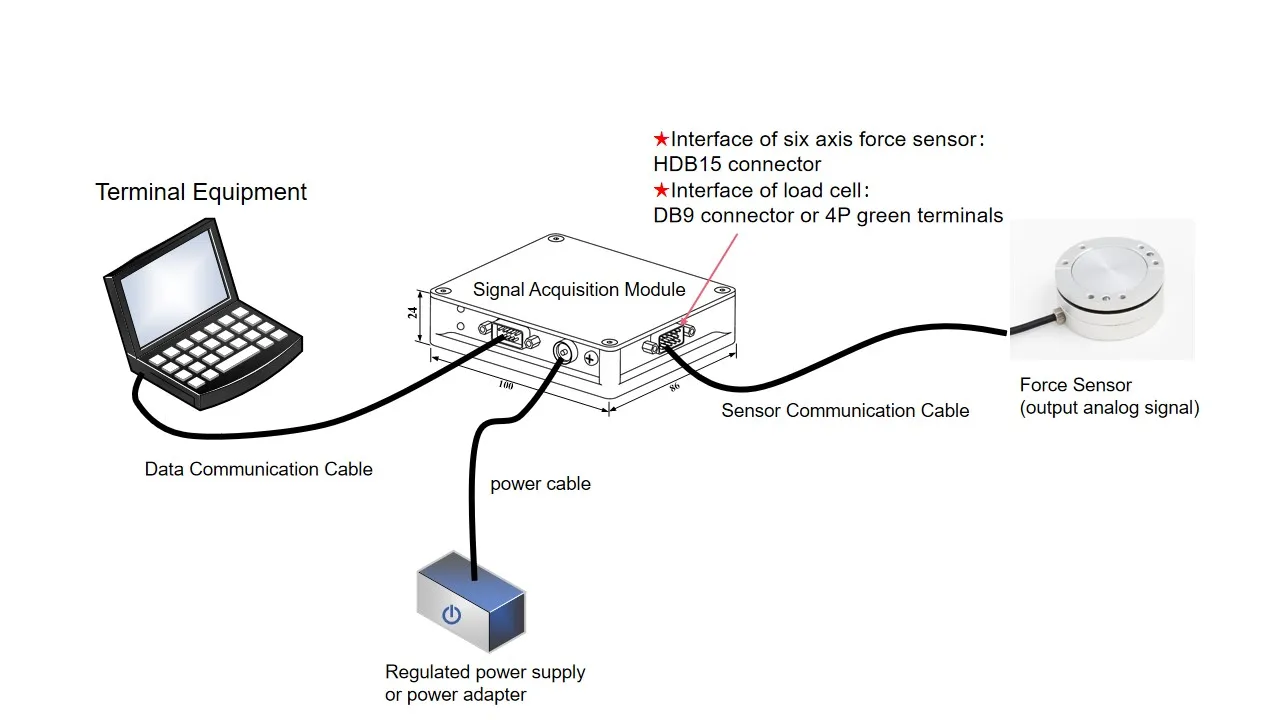 ★Interface of six axis force sensor：
HDB15 connector
★Interface of load cell：
DB9 connector or 4P green terminals

Terminal Equipment

Signal Acquisition Module

24

100

86

Sensor Communication Cable

Force Sensor
(output analog signal)

Data Communication Cable

power cable

Regulated power supply
or power adapter