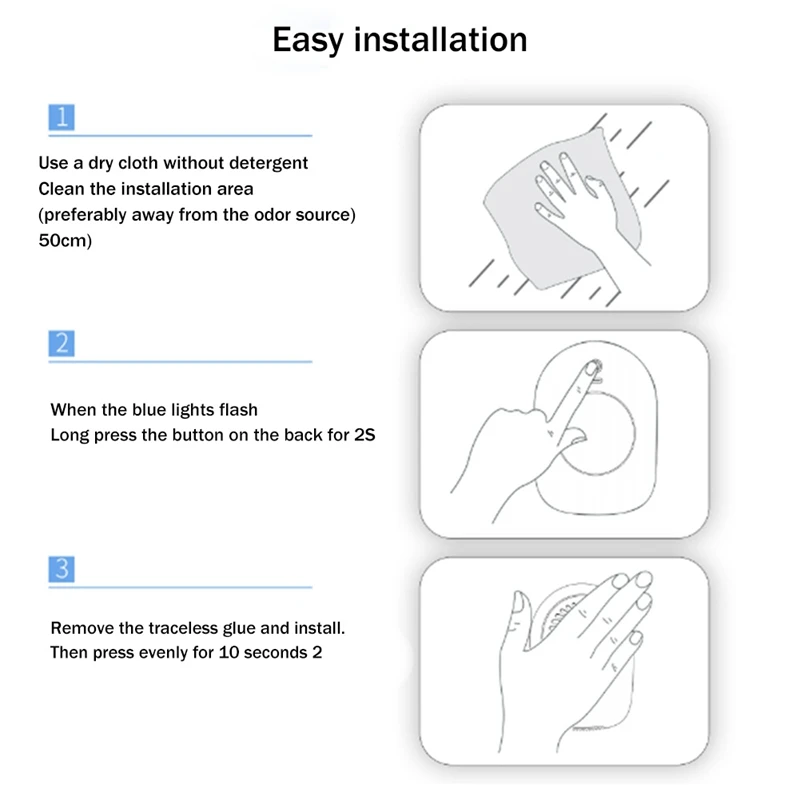 Easy installation

1

Use a dry cloth without detergent
Clean the installation area
(preferably away from the odor source)
50cm)

2

When the blue lights flash
Long press the button on the back for 2S

3

Remove the traceless glue and install.
Then press evenly for 10 seconds 2